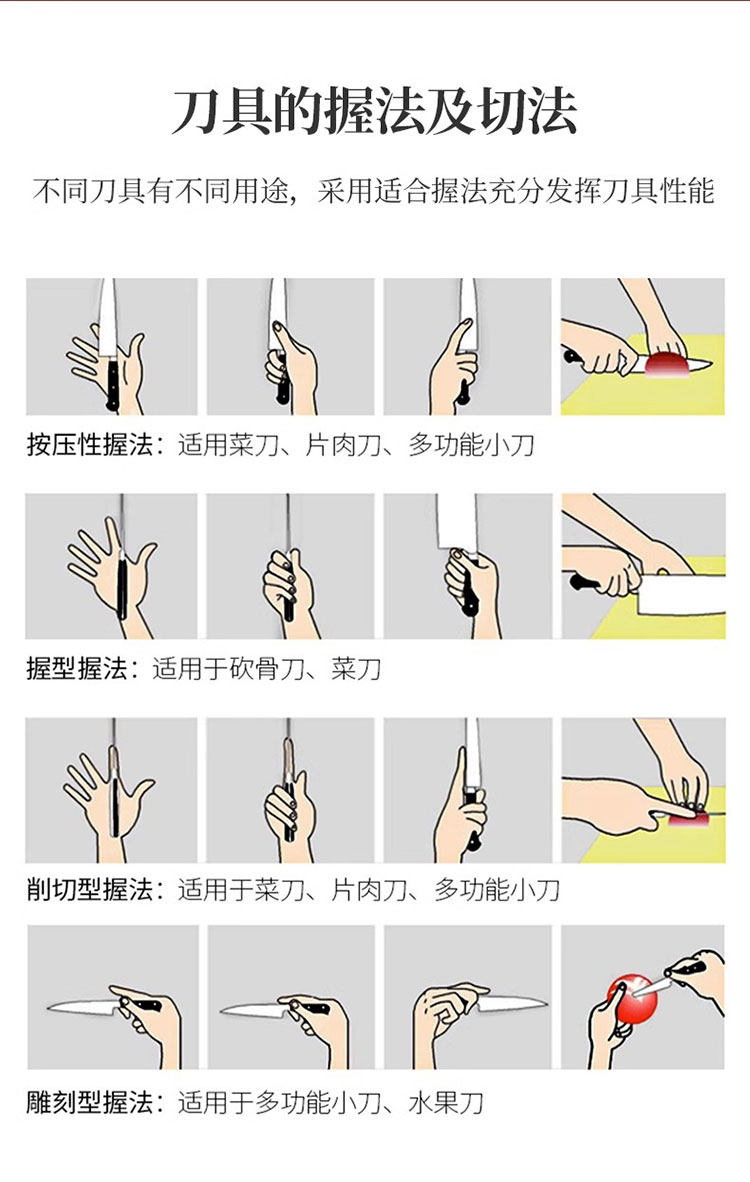 刀具的握法及切法

不同刀具有不同用途，采用适合握法充分发挥刀具性能

按压性握法：适用菜刀、片肉刀、多功能小刀

握型握法：适用于砍骨刀、菜刀

削切型握法：适用于菜刀、片肉刀、多功能小刀

雕刻型握法：适用于多功能小刀、水果刀