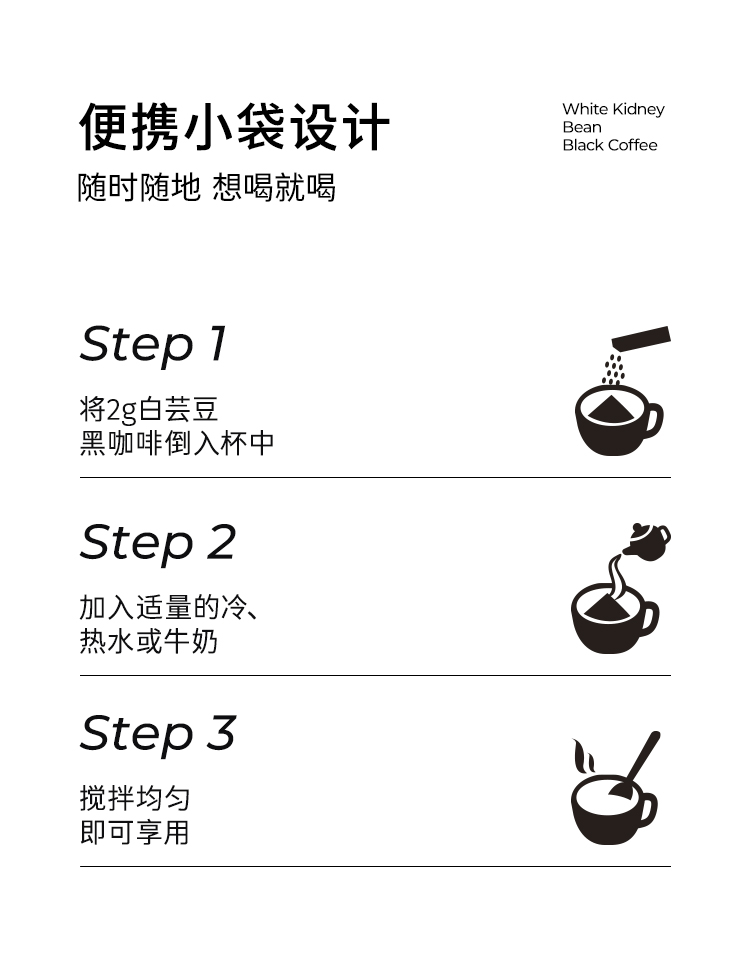 便携小袋设计

随时随地 想喝就喝

White Kidney Bean Black Coffee

Step 1

将2g白芸豆
黑咖啡倒入杯中

Step 2

加入适量的冷、
热水或牛奶

Step 3

搅拌均匀
即可享用