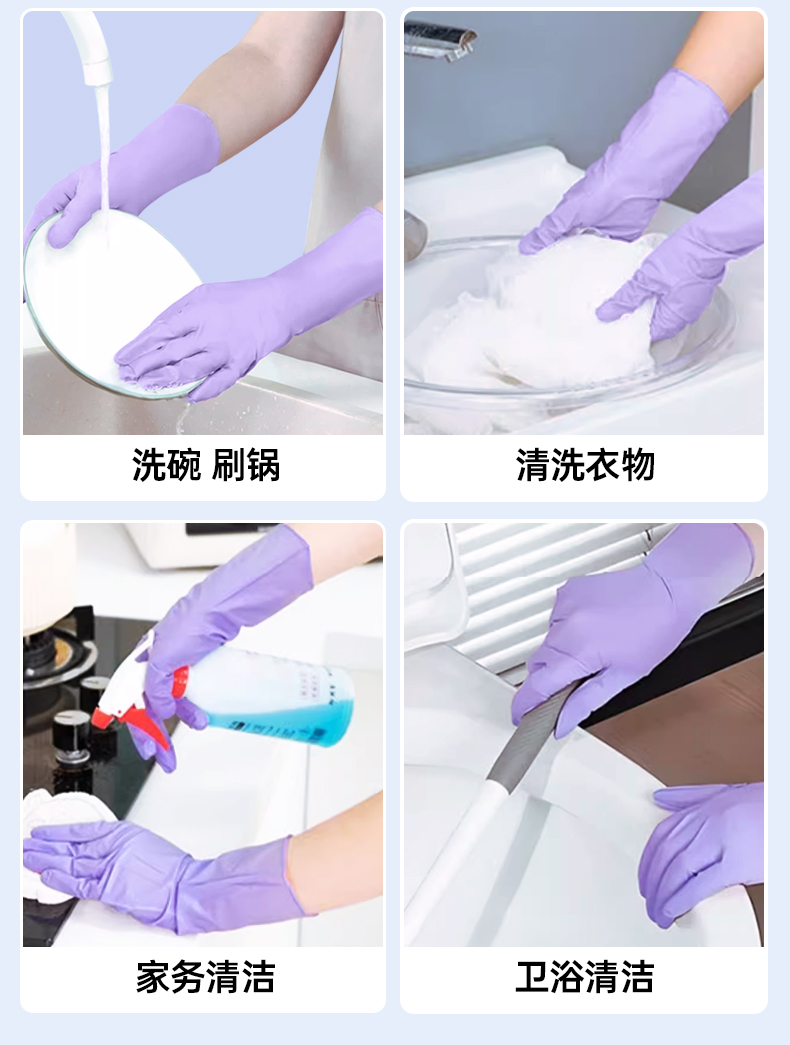 洗碗 刷锅

清洗衣物

家务清洁

卫浴清洁