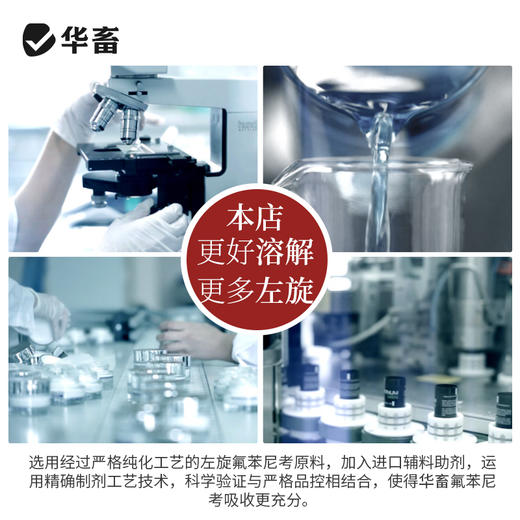 华畜

本店
更好溶解
更多左旋

选用经过严格纯化工艺的左旋氟苯尼考原料，加入进口辅料助剂，运用精确制剂工艺技术，科学验证与严格品控相结合，使得华畜氟苯尼考吸收更充分。