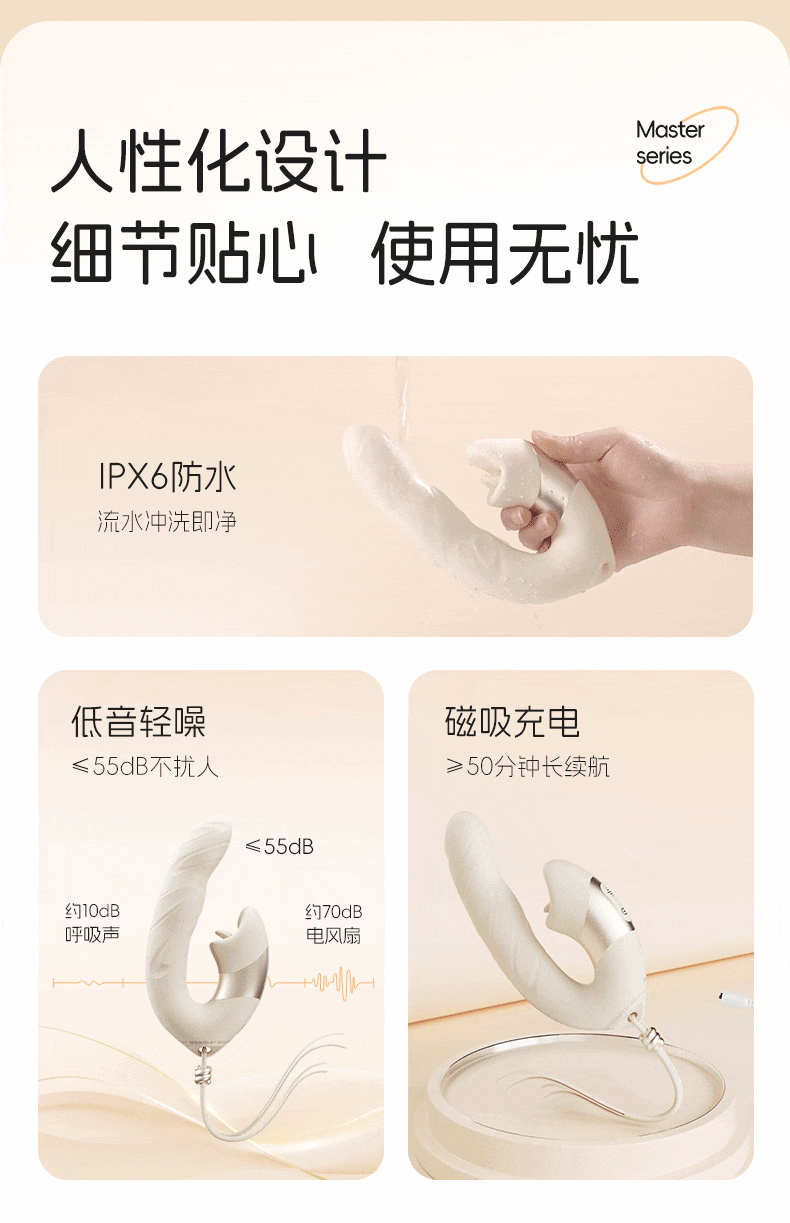 人性化设计
细节贴心 使用无忧

Master series

IPX6防水
流水冲洗即净

低音轻噪
≤55dB不扰人

≤55dB

约10dB
呼吸声

约70dB
电风扇

磁吸充电
≥50分钟长续航