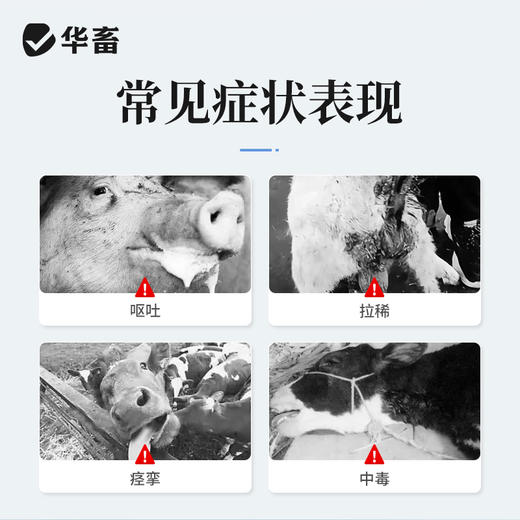 华畜

常见症状表现

呕吐

拉稀

痉挛

中毒