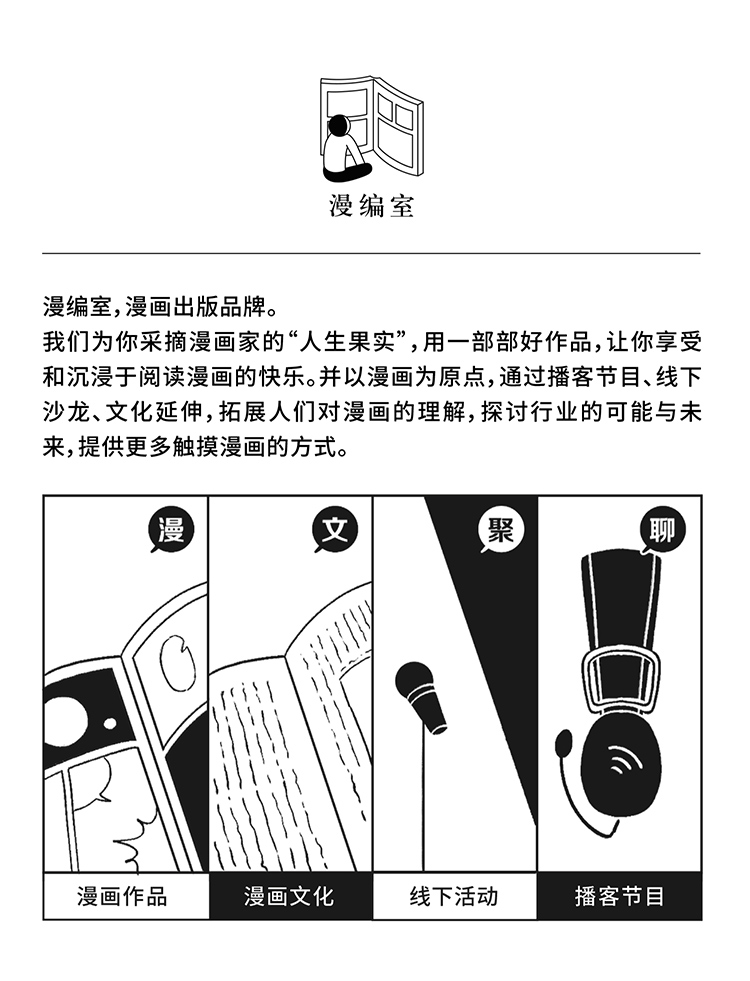 漫编室

漫编室，漫画出版品牌。
我们为你采摘漫画家的“人生果实”，用一部部好作品，让你享受和沉浸于阅读漫画的快乐。并以漫画为原点，通过播客节目、线下沙龙、文化延伸，拓展人们对漫画的理解，探讨行业的可能与未来，提供更多触摸漫画的方式。

漫
文
聚
聊

漫画作品
漫画文化
线下活动
播客节目