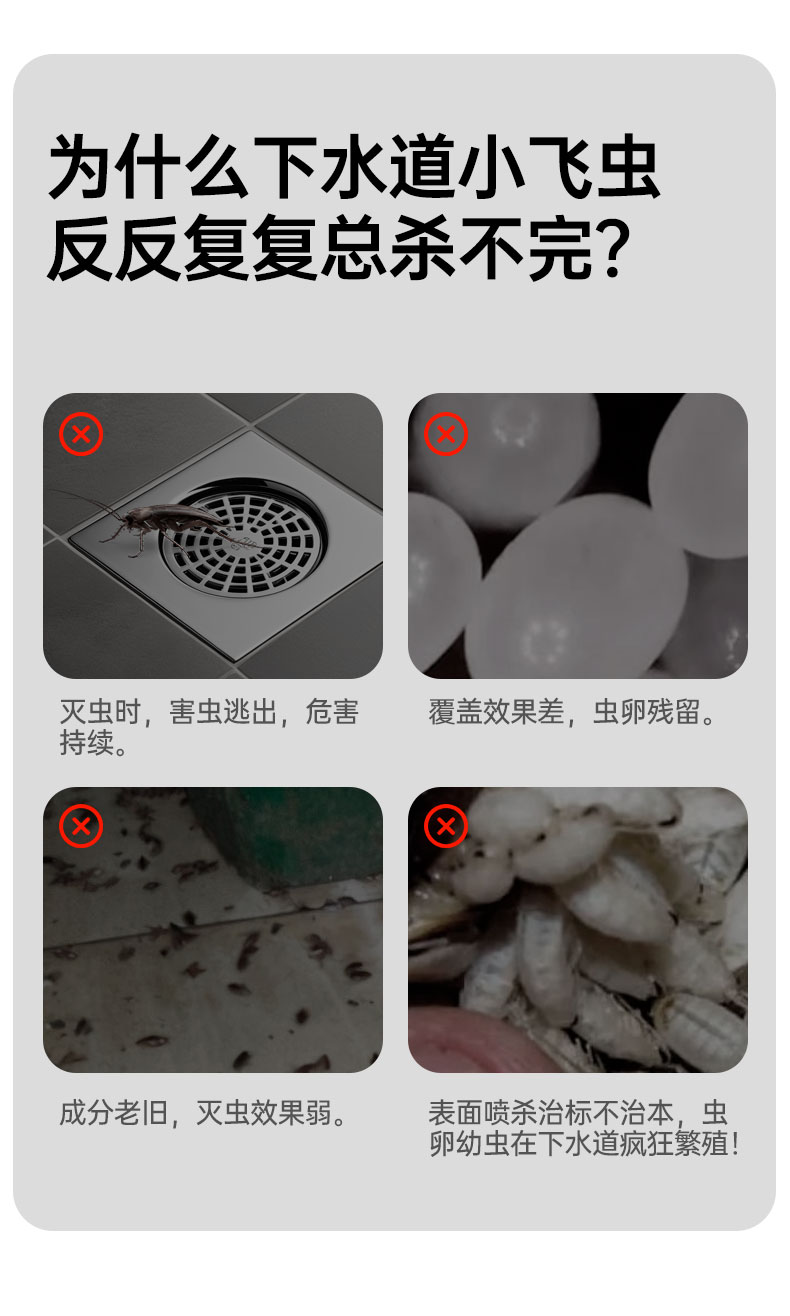 为什么下水道小飞虫
反反复复总杀不完?

灭虫时，害虫逃出，危害持续。

覆盖效果差，虫卵残留。

成分老旧，灭虫效果弱。

表面喷杀治标不治本，虫卵幼虫在下水道疯狂繁殖!