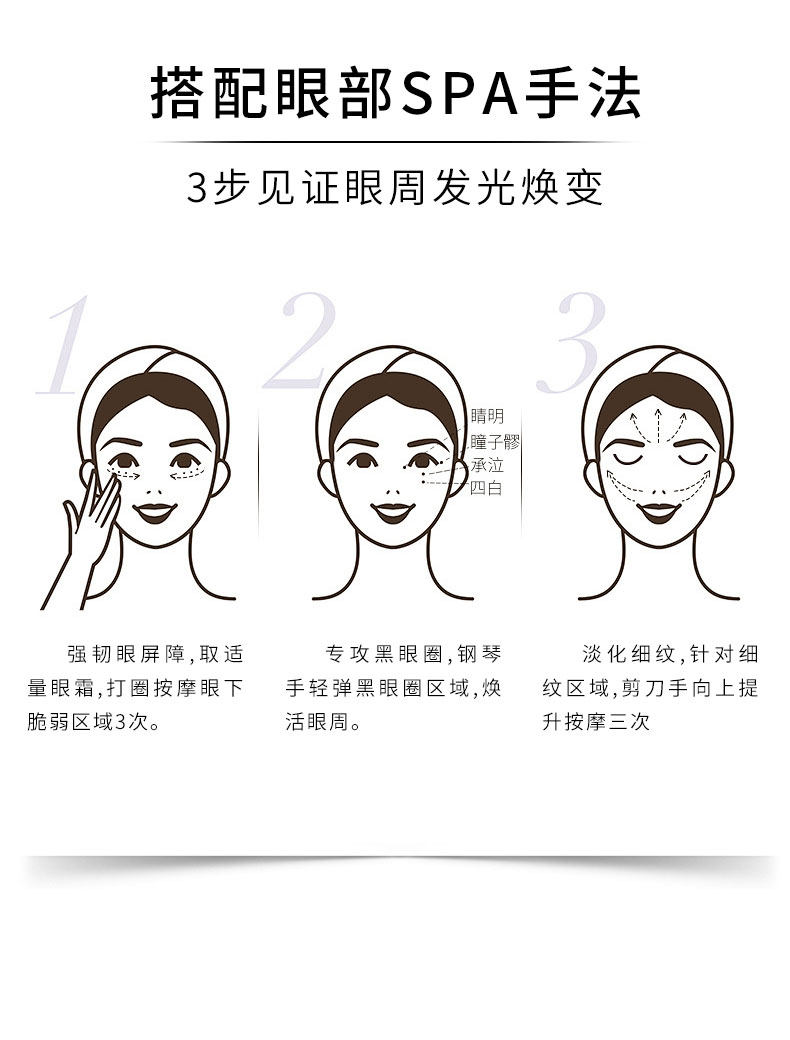 搭配眼部SPA手法

3步见证眼周发光焕变

1

强韧眼屏障，取适量眼霜，打圈按摩眼下脆弱区域3次。

2

睛明
瞳子髎
承泣
四白

专攻黑眼圈，钢琴手轻弹黑眼圈区域，焕活眼周。

3

淡化细纹，针对细纹区域，剪刀手向上提升按摩三次