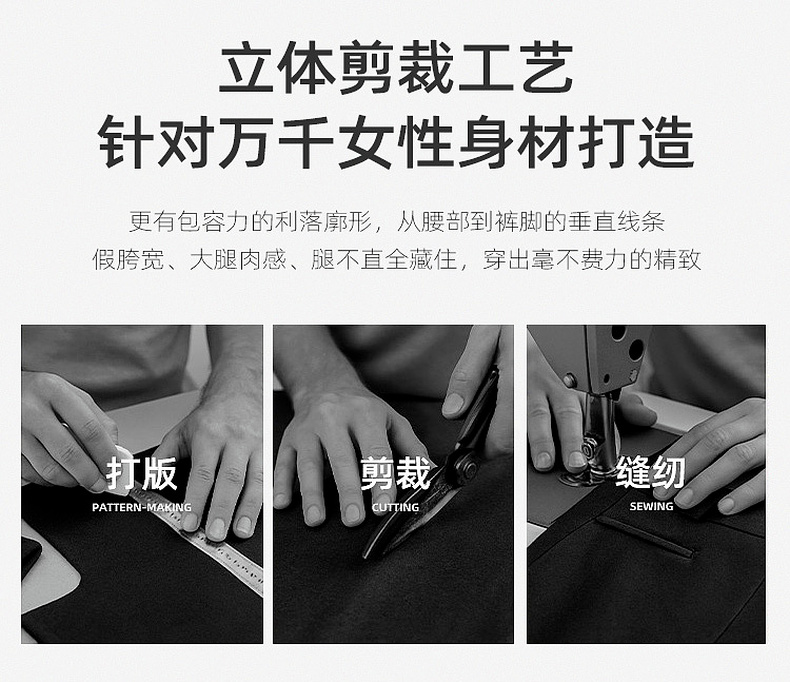 立体剪裁工艺
针对万千女性身材打造

更有包容力的利落廓形，从腰部到裤脚的垂直线条
假胯宽、大腿肉感、腿不直全藏住，穿出毫不费力的精致

打版
PATTERN-MAKING

剪裁
CUTTING

缝纫
SEWING