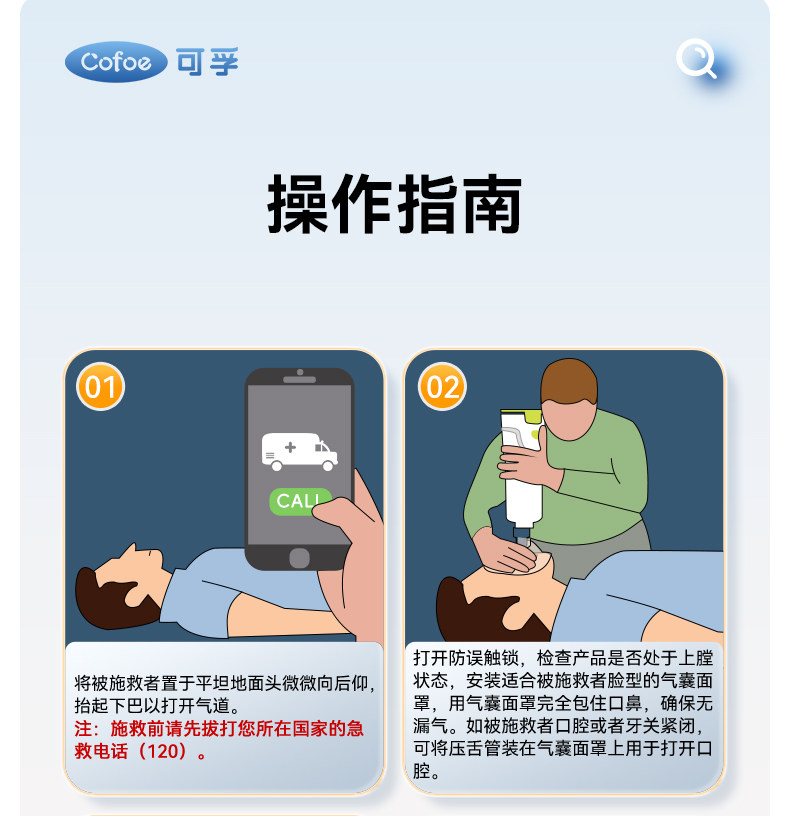 Cofoe 可孚

操作指南

01

CALL

将被施救者置于平坦地面头微微向后仰，抬起下巴以打开气道。
注：施救前请先拔打您所在国家的急救电话（120）。

02

打开防误触锁，检查产品是否处于上膛状态，安装适合被施救者脸型的气囊面罩，用气囊面罩完全包住口鼻，确保无漏气。如被施救者口腔或者牙关紧闭，可将压舌管装在气囊面罩上用于打开口腔。