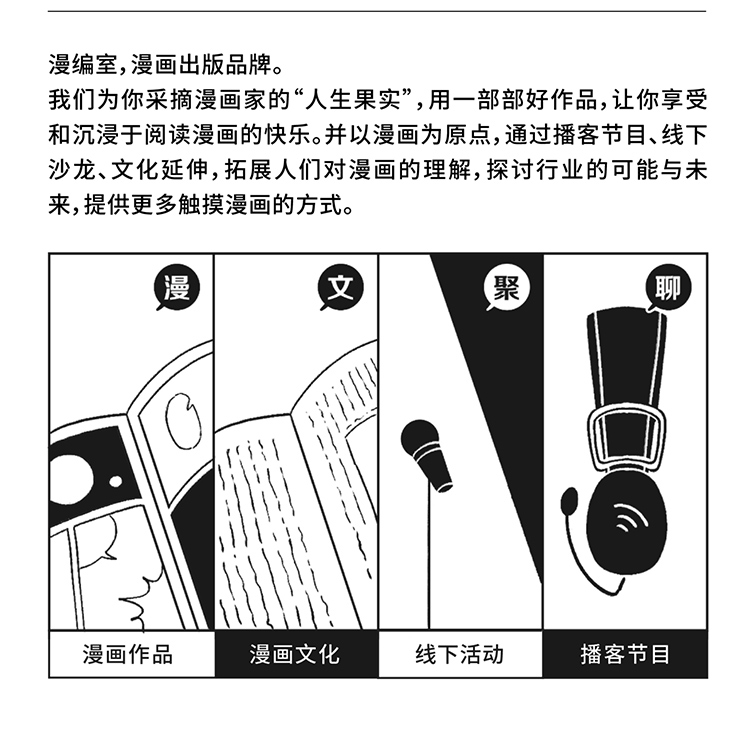 漫编室，漫画出版品牌。
我们为你采摘漫画家的“人生果实”，用一部部好作品，让你享受和沉浸于阅读漫画的快乐。并以漫画为原点，通过播客节目、线下沙龙、文化延伸，拓展人们对漫画的理解，探讨行业的可能与未来，提供更多触摸漫画的方式。

漫

文

聚

聊

漫画作品

漫画文化

线下活动

播客节目