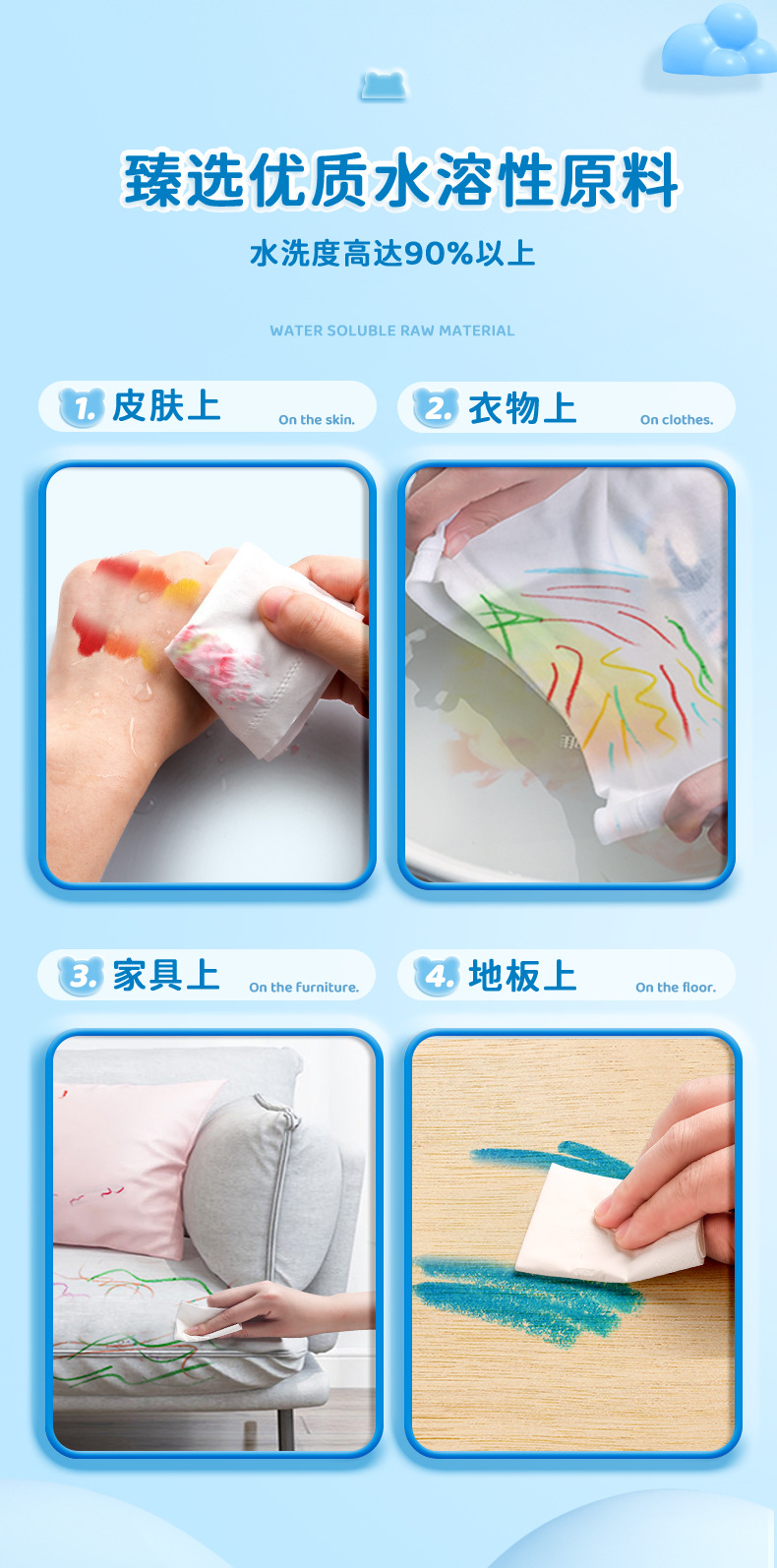 臻选优质水溶性原料

水洗度高达90%以上

WATER SOLUBLE RAW MATERIAL

1. 皮肤上 On the skin.

2. 衣物上 On clothes.

3. 家具上 On the furniture.

4. 地板上 On the floor.