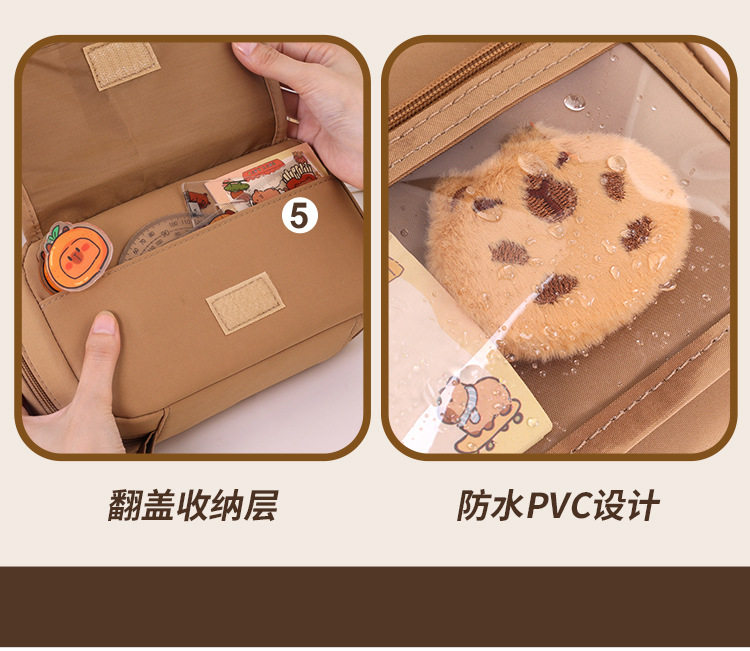 5

翻盖收纳层

防水PVC设计