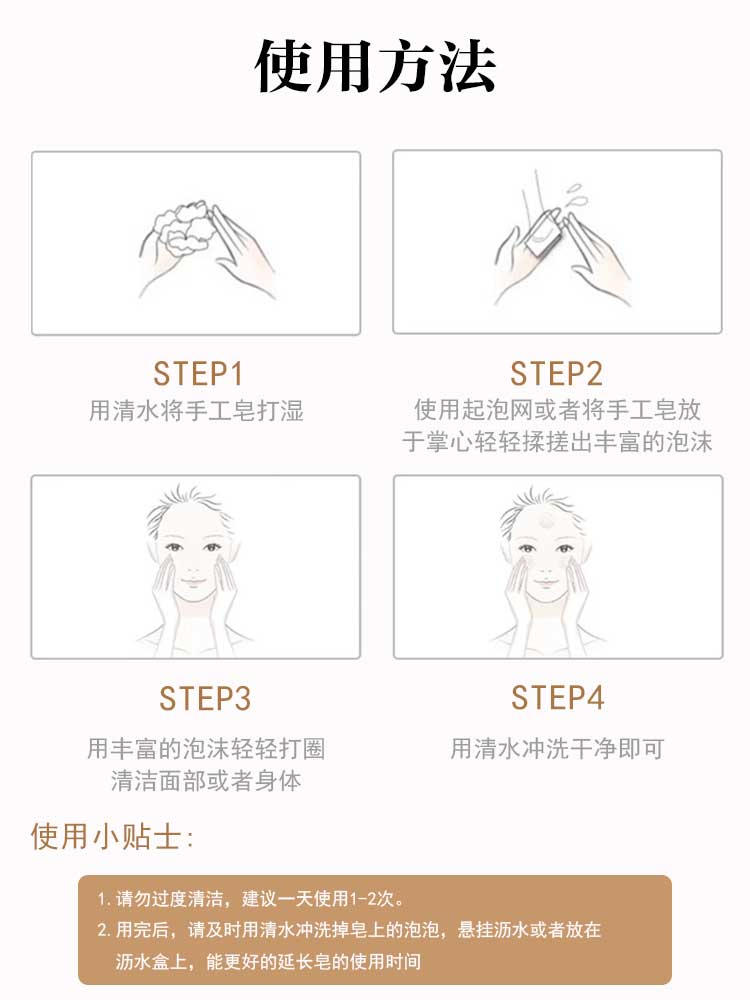 使用方法

STEP1
用清水将手工皂打湿

STEP2
使用起泡网或者将手工皂放于掌心轻轻揉搓出丰富的泡沫

STEP3
用丰富的泡沫轻轻打圈清洁面部或者身体

STEP4
用清水冲洗干净即可

使用小贴士:

1. 请勿过度清洁，建议一天使用1-2次。
2. 用完后，请及时用清水冲洗掉皂上的泡泡，悬挂沥水或者放在沥水盒上，能更好的延长皂的使用时间