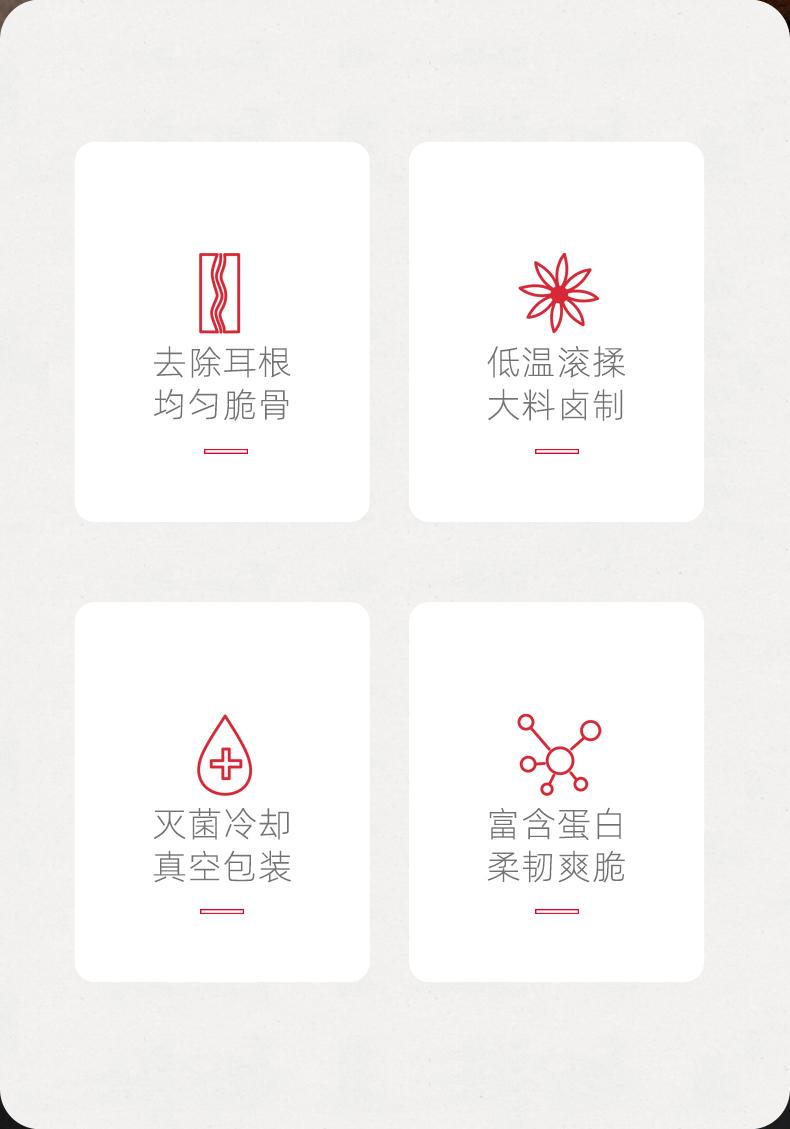 去除耳根
均匀脆骨

低温滚揉
大料卤制

灭菌冷却
真空包装

富含蛋白
柔韧爽脆