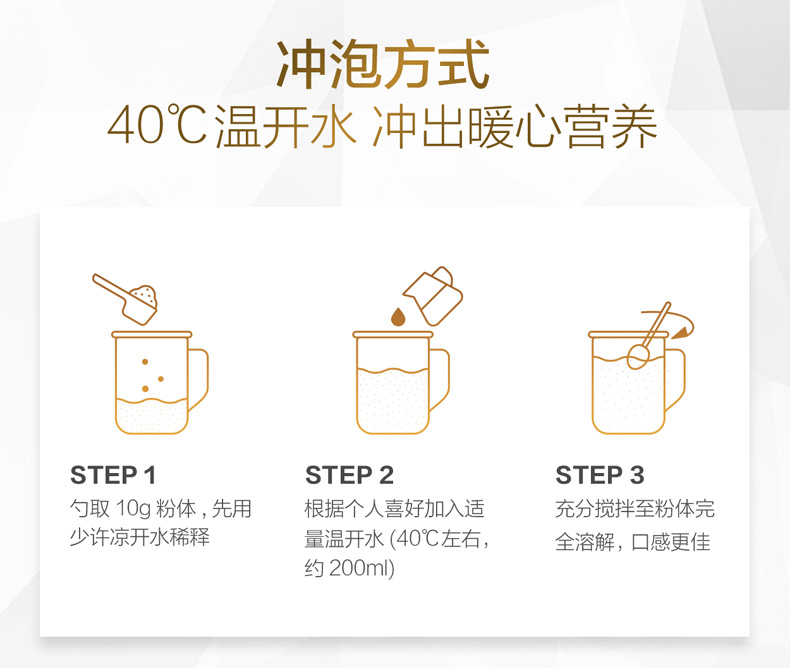 冲泡方式
40℃温开水 冲出暖心营养

STEP 1
勺取 10g 粉体，先用少许凉开水稀释

STEP 2
根据个人喜好加入适量温开水 (40℃左右，约 200ml)

STEP 3
充分搅拌至粉体完全溶解，口感更佳