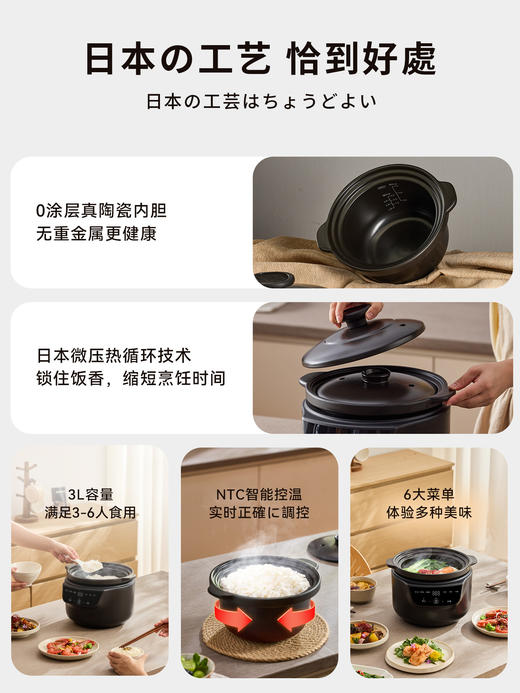 日本の工艺 恰到好處

日本の工芸はちょうどよい

0涂层真陶瓷内胆
无重金属更健康

日本微压热循环技术
锁住饭香，缩短烹饪时间

3L容量
满足3-6人食用

NTC智能控温
实时正確に調控

6大菜单
体验多种美味