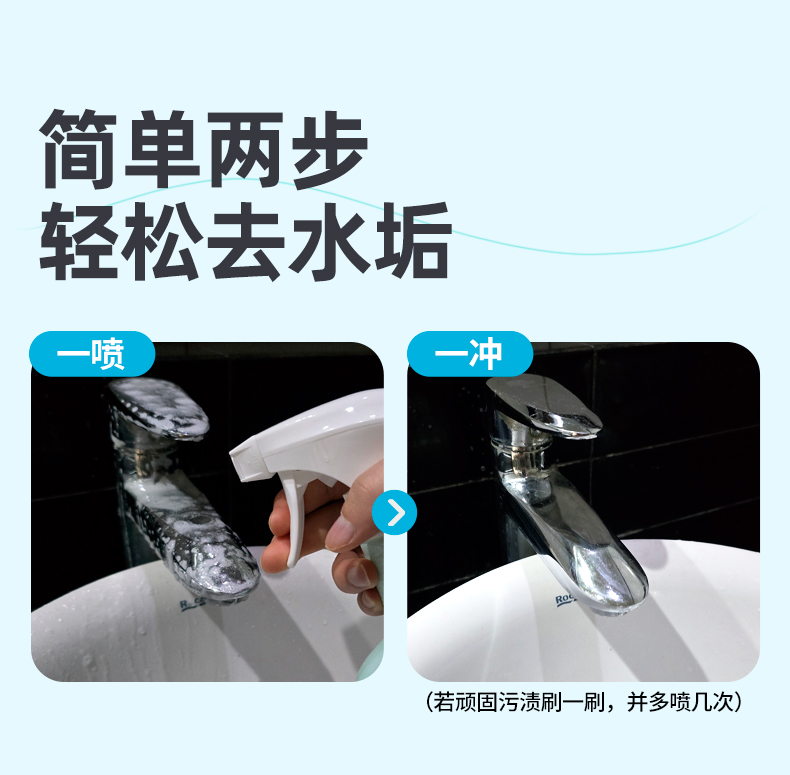 简单两步
轻松去水垢

一喷

一冲

（若顽固污渍刷一刷，并多喷几次）