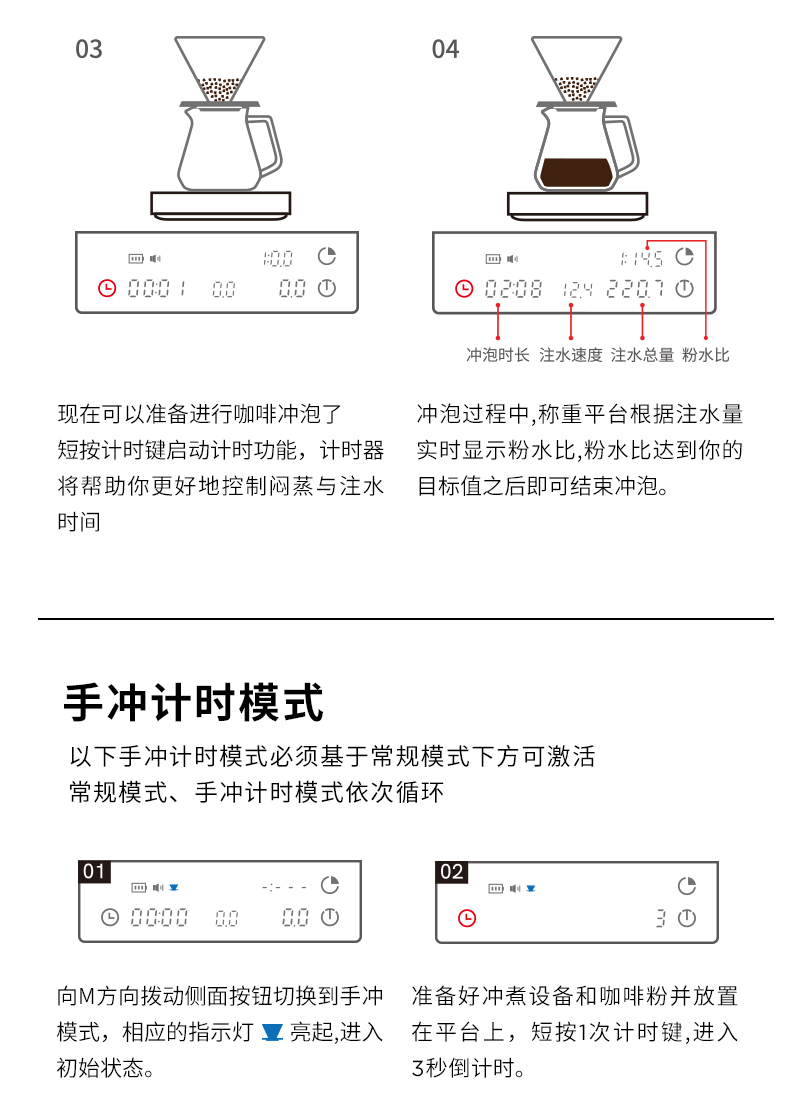 03

1:0.0

00:01 0.0 0.0

现在可以准备进行咖啡冲泡了
短按计时键启动计时功能，计时器将帮助你更好地控制闷蒸与注水时间

04

1:14.5

02:08 12.4 220.7

冲泡时长 注水速度 注水总量 粉水比

冲泡过程中,称重平台根据注水量实时显示粉水比,粉水比达到你的目标值之后即可结束冲泡。

手冲计时模式

以下手冲计时模式必须基于常规模式下方可激活
常规模式、手冲计时模式依次循环

01

-:- - -

00:00 0.0 0.0

向M方向拨动侧面按钮切换到手冲模式，相应的指示灯 亮起,进入初始状态。

02

3

准备好冲煮设备和咖啡粉并放置在平台上，短按1次计时键,进入3秒倒计时。