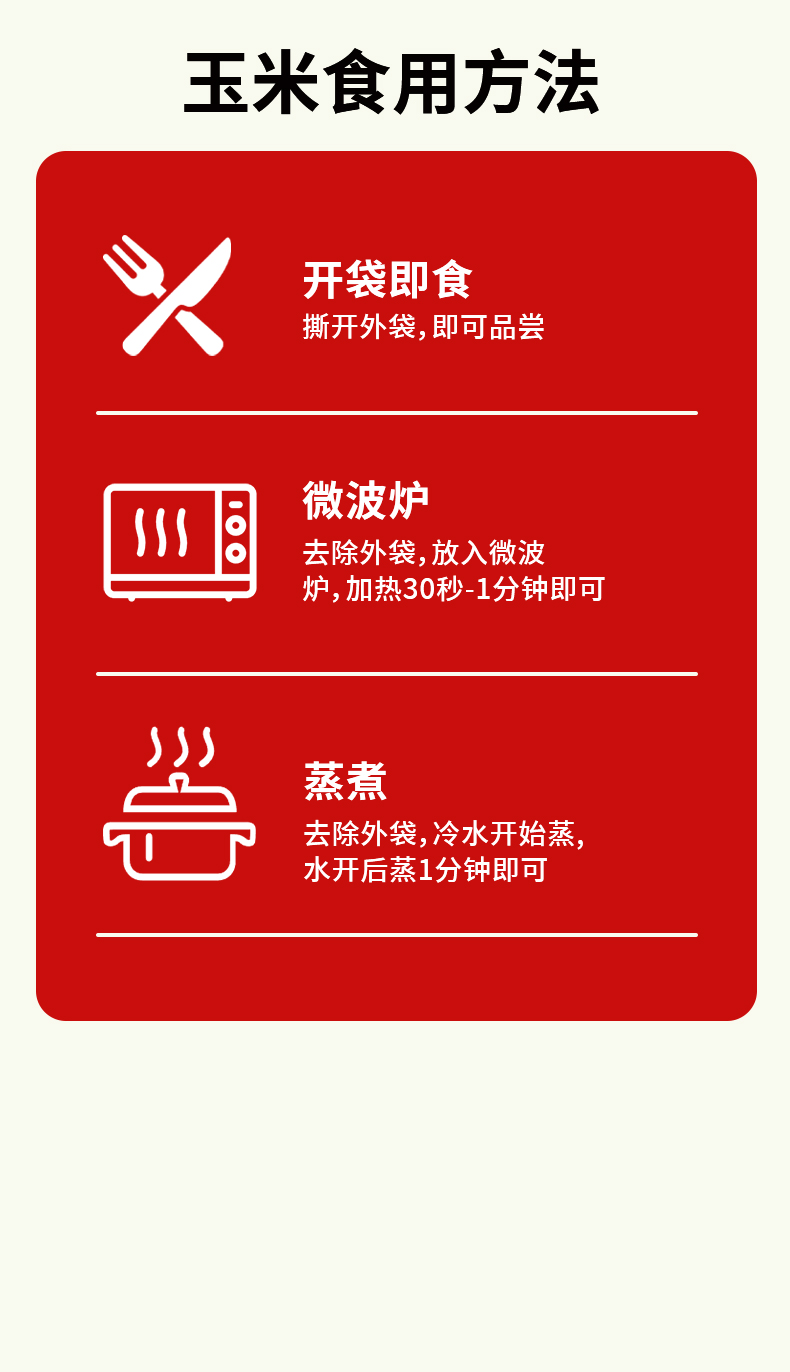 玉米食用方法

开袋即食

撕开外袋,即可品尝

微波炉

去除外袋,放入微波炉,加热30秒-1分钟即可

蒸煮

去除外袋,冷水开始蒸,水开后蒸1分钟即可