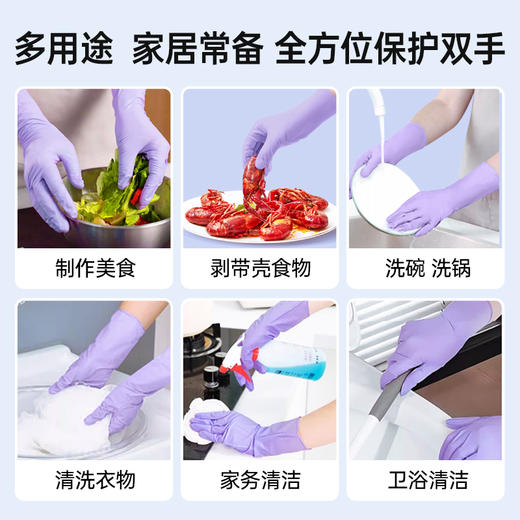 多用途 家居常备 全方位保护双手

制作美食

剥带壳食物

洗碗 洗锅

清洗衣物

家务清洁

卫浴清洁