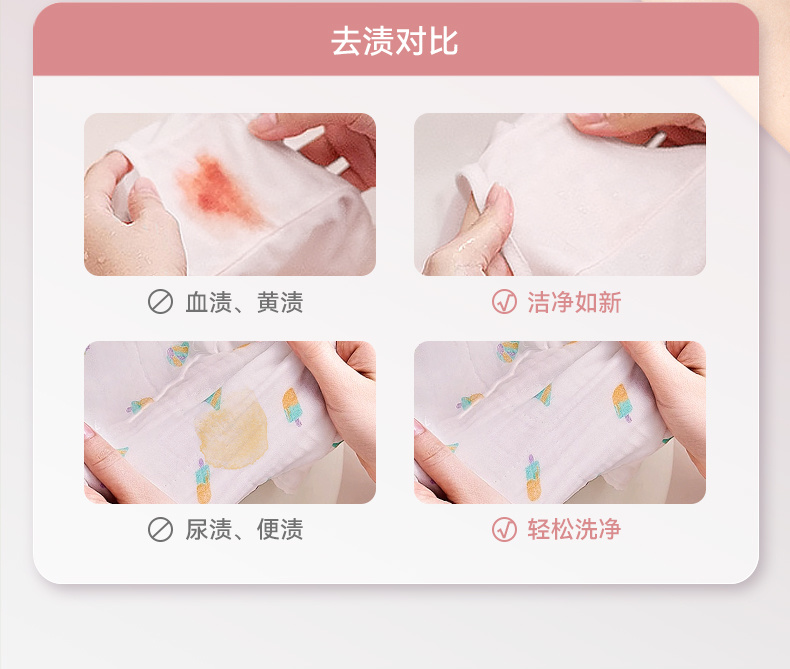 去渍对比

血渍、黄渍

洁净如新

尿渍、便渍

轻松洗净