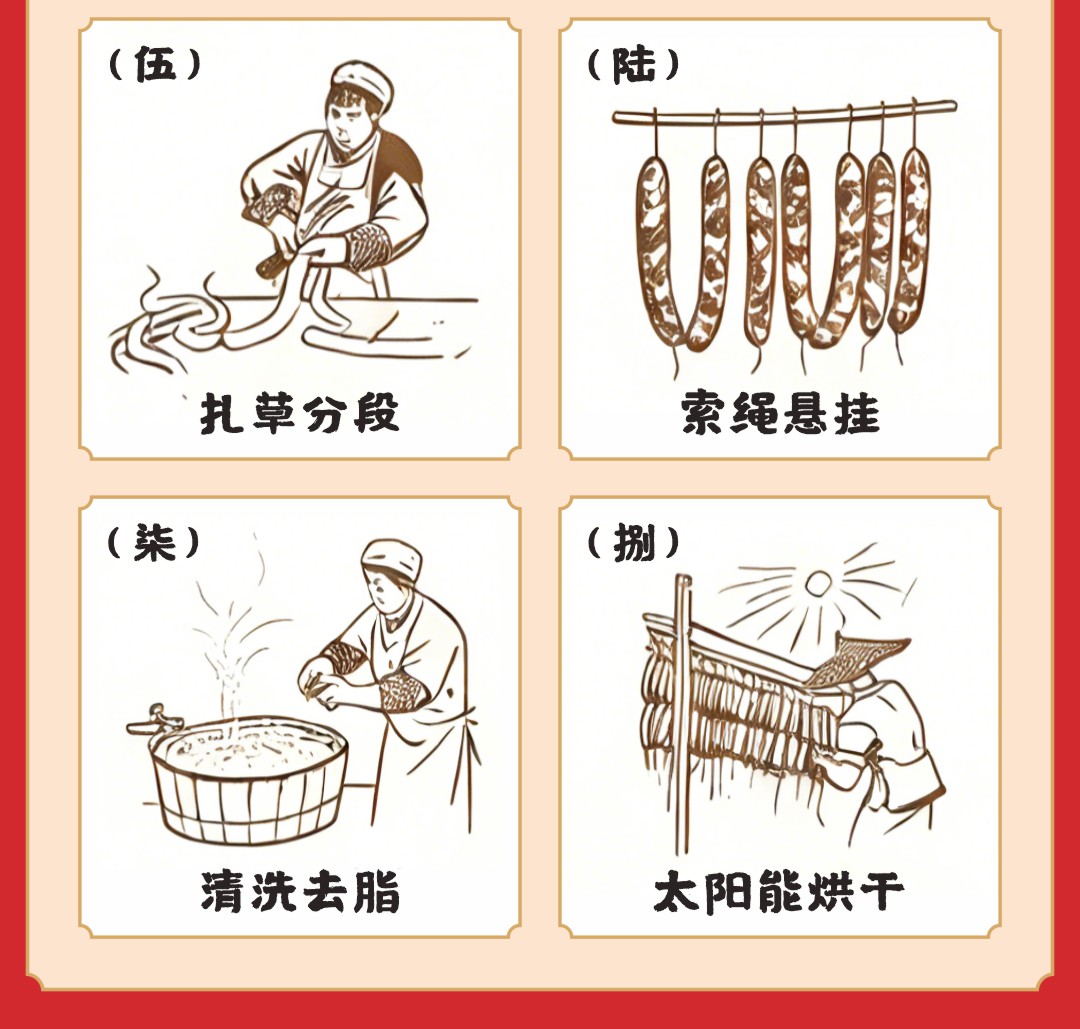 （伍）

扎草分段

（陆）

索绳悬挂

（柒）

清洗去脂

（捌）

太阳能烘干