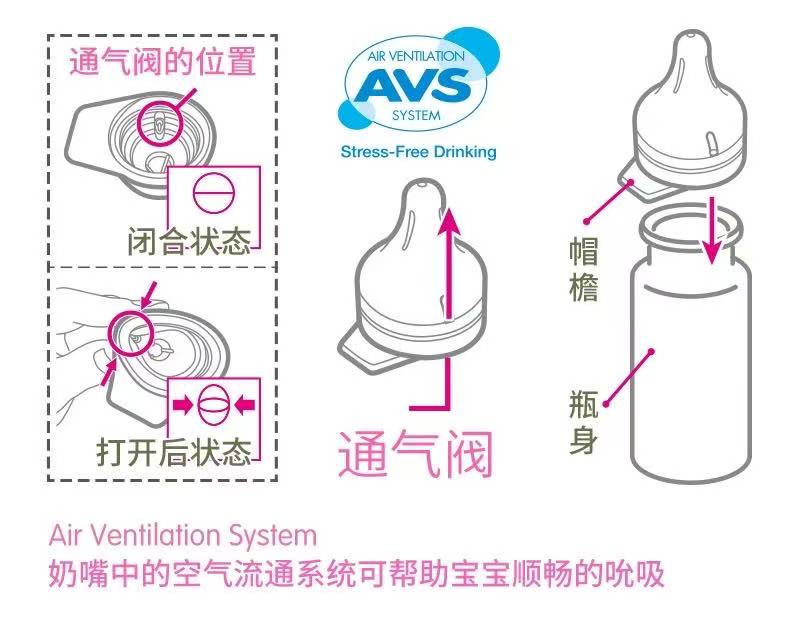 通气阀的位置

闭合状态

打开后状态

AIR VENTILATION
AVS
SYSTEM
Stress-Free Drinking

通气阀

帽檐

瓶身

Air Ventilation System
奶嘴中的空气流通系统可帮助宝宝顺畅的吮吸