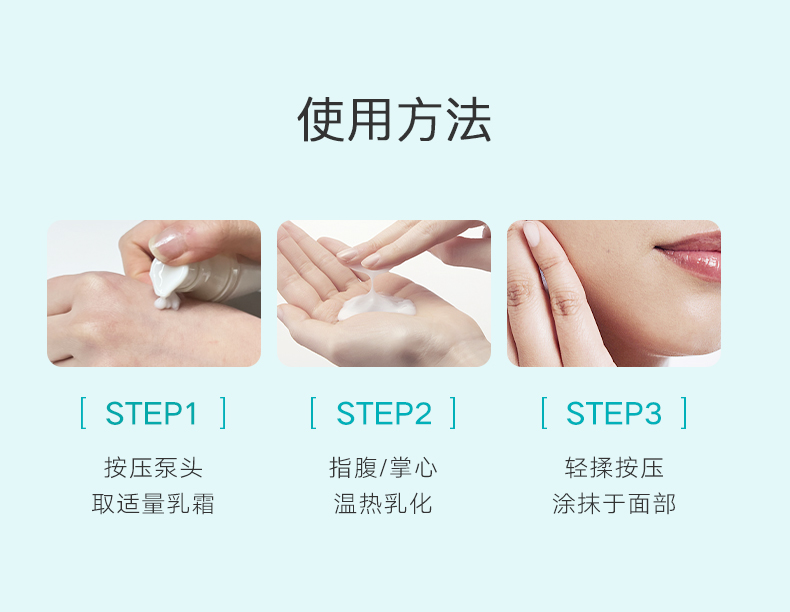 使用方法

[ STEP1 ]
按压泵头
取适量乳霜

[ STEP2 ]
指腹/掌心
温热乳化

[ STEP3 ]
轻揉按压
涂抹于面部