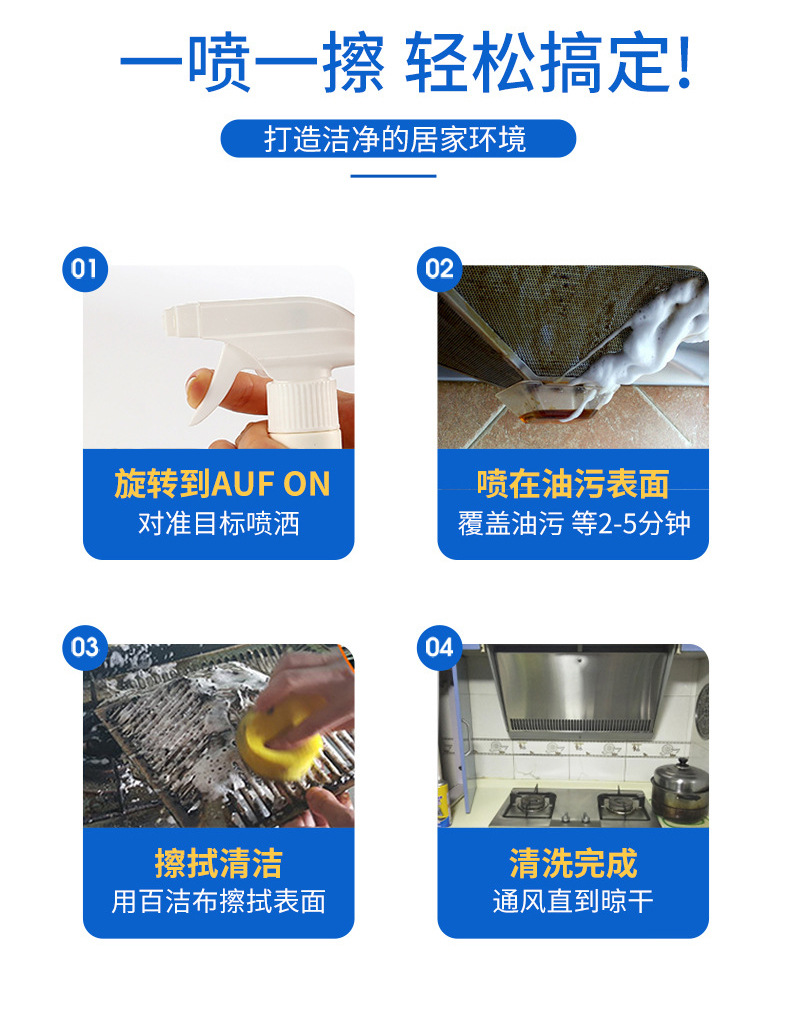 一喷一擦 轻松搞定!

打造洁净的居家环境

01

旋转到AUF ON
对准目标喷洒

02

喷在油污表面
覆盖油污 等2-5分钟

03

擦拭清洁
用百洁布擦拭表面

04

清洗完成
通风直到晾干