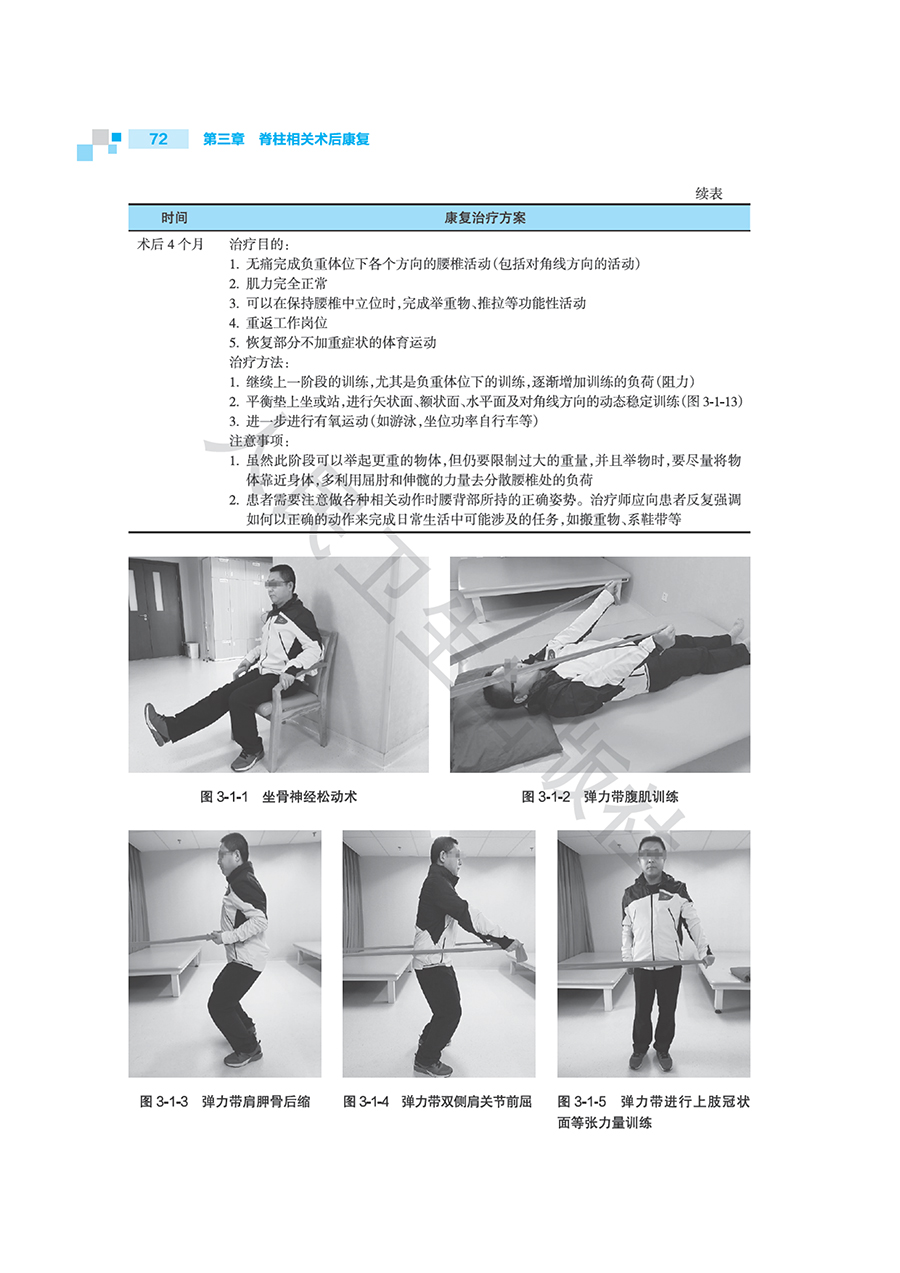 72 第三章 脊柱相关术后康复

续表

| 时间 | 康复治疗方案 |
|---|---|
| 术后4个月 | 治疗目的：<br>1. 无痛完成负重体位下各个方向的腰椎活动（包括对角线方向的活动）<br>2. 肌力完全正常<br>3. 可以在保持腰椎中立位时，完成举重物、推拉等功能性活动<br>4. 重返工作岗位<br>5. 恢复部分不加重症状的体育运动<br>治疗方法：<br>1. 继续上一阶段的训练，尤其是负重体位下的训练，逐渐增加训练的负荷（阻力）<br>2. 平衡垫上坐或站，进行矢状面、额状面、水平面及对角线方向的动态稳定训练（图 3-1-13）<br>3. 进一步进行有氧运动（如游泳，坐位功率自行车等）<br>注意事项：<br>1. 虽然此阶段可以举起更重的物体，但仍要限制过大的重量，并且举物时，要尽量将物体靠近身体，多利用屈肘和伸髋的力量去分散腰椎处的负荷<br>2. 患者需要注意做各种相关动作时腰背部所持的正确姿势。治疗师应向患者反复强调如何以正确的动作来完成日常生活中可能涉及的任务，如搬重物、系鞋带等 |

图 3-1-1 坐骨神经松动术

图 3-1-2 弹力带腹肌训练

图 3-1-3 弹力带肩胛骨后缩

图 3-1-4 弹力带双侧肩关节前屈

图 3-1-5 弹力带进行上肢冠状面等张力量训练