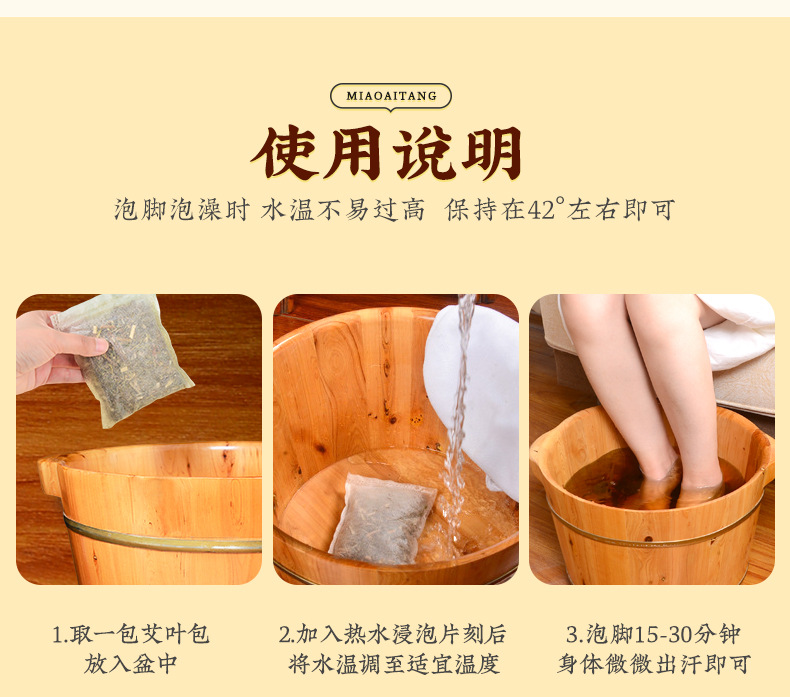 MIAOAITANG

使用说明

泡脚泡澡时 水温不易过高 保持在42°左右即可

1.取一包艾叶包
放入盆中

2.加入热水浸泡片刻后
将水温调至适宜温度

3.泡脚15-30分钟
身体微微出汗即可