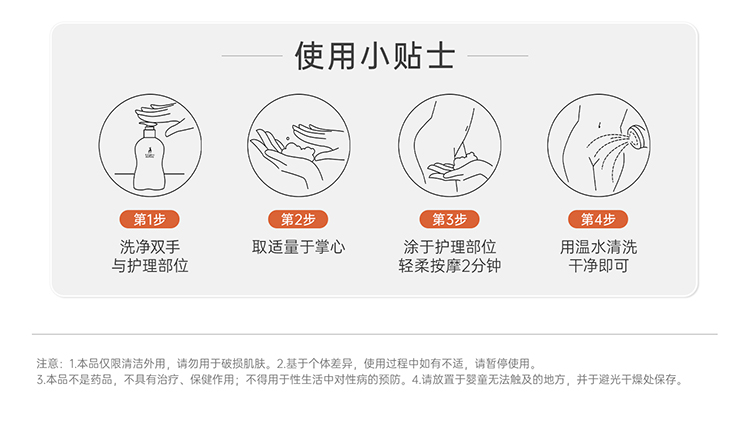 使用小贴士

第1步
洗净双手
与护理部位

第2步
取适量于掌心

第3步
涂于护理部位
轻柔按摩2分钟

第4步
用温水清洗
干净即可

注意：1.本品仅限清洁外用，请勿用于破损肌肤。2.基于个体差异，使用过程中如有不适，请暂停使用。
3.本品不是药品，不具有治疗、保健作用；不得用于性生活中对性病的预防。4.请放置于婴童无法触及的地方，并于避光干燥处保存。