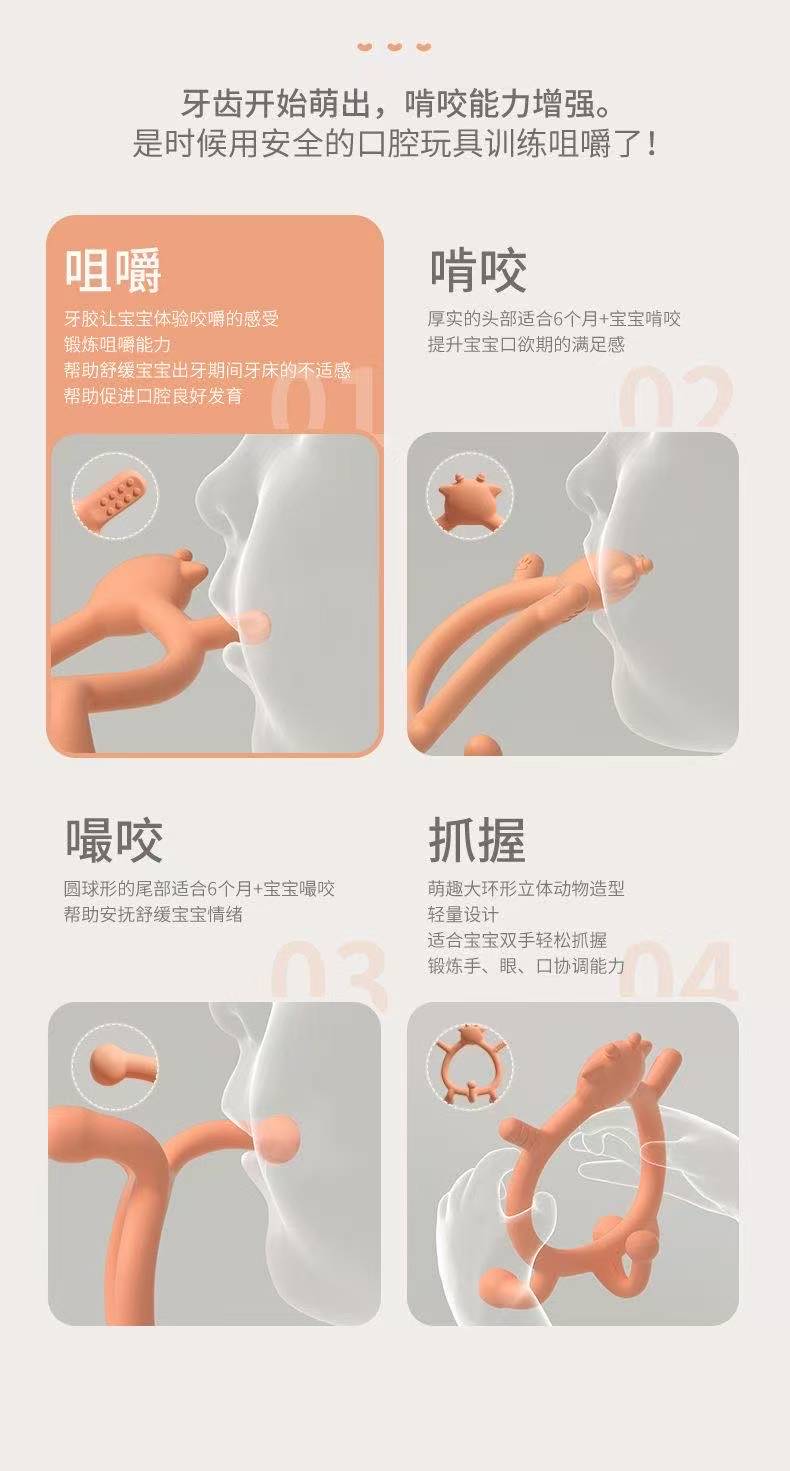 牙齿开始萌出，啃咬能力增强。
是时候用安全的口腔玩具训练咀嚼了！

咀嚼
牙胶让宝宝体验咬嚼的感受
锻炼咀嚼能力
帮助舒缓宝宝出牙期间牙床的不适感
帮助促进口腔良好发育
01

啃咬
厚实的头部适合6个月+宝宝啃咬
提升宝宝口欲期的满足感
02

嘬咬
圆球形的尾部适合6个月+宝宝嘬咬
帮助安抚舒缓宝宝情绪
03

抓握
萌趣大环形立体动物造型
轻量设计
适合宝宝双手轻松抓握
锻炼手、眼、口协调能力
04