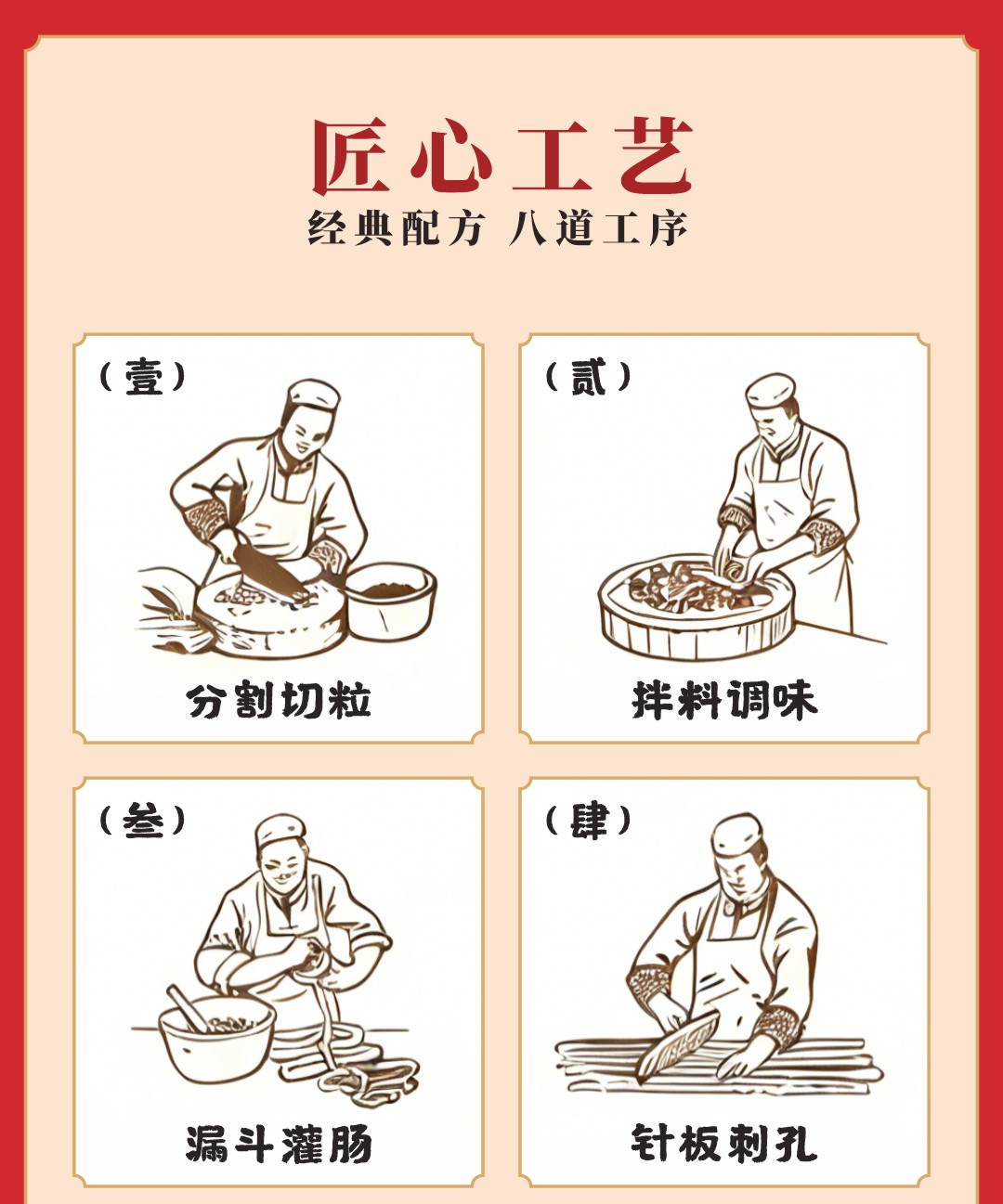 匠心工艺
经典配方 八道工序

（壹）
分割切粒

（贰）
拌料调味

（叁）
漏斗灌肠

（肆）
针板刺孔