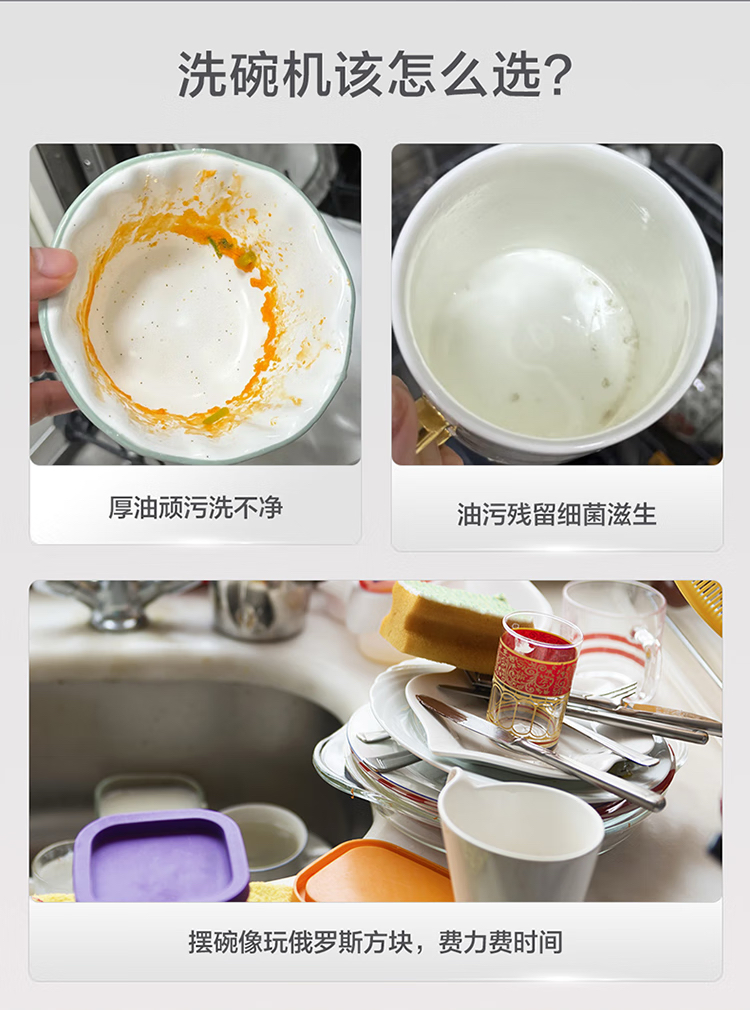 洗碗机该怎么选?

厚油顽污洗不净

油污残留细菌滋生

摆碗像玩俄罗斯方块，费力费时间