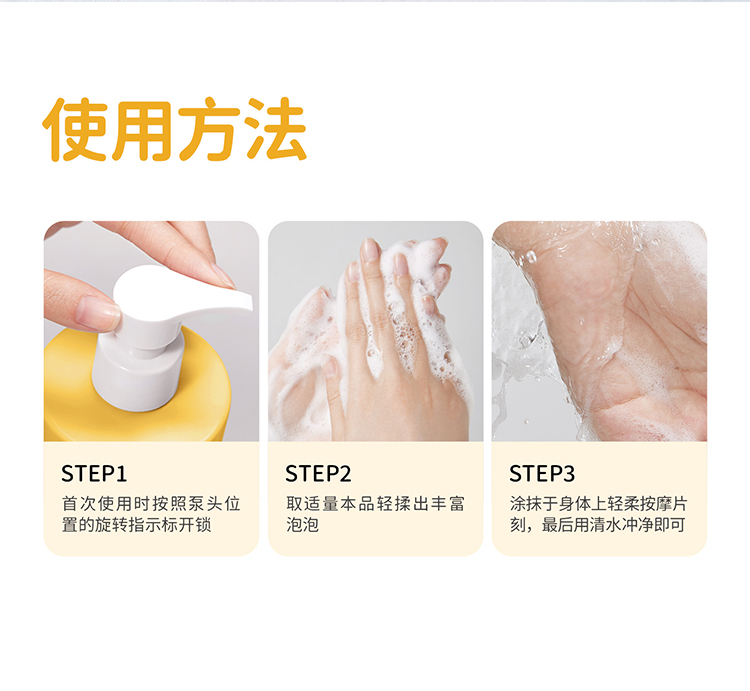 使用方法

STEP1
首次使用时按照泵头位置的旋转指示标开锁

STEP2
取适量本品轻揉出丰富泡泡

STEP3
涂抹于身体上轻柔按摩片刻，最后用清水冲净即可