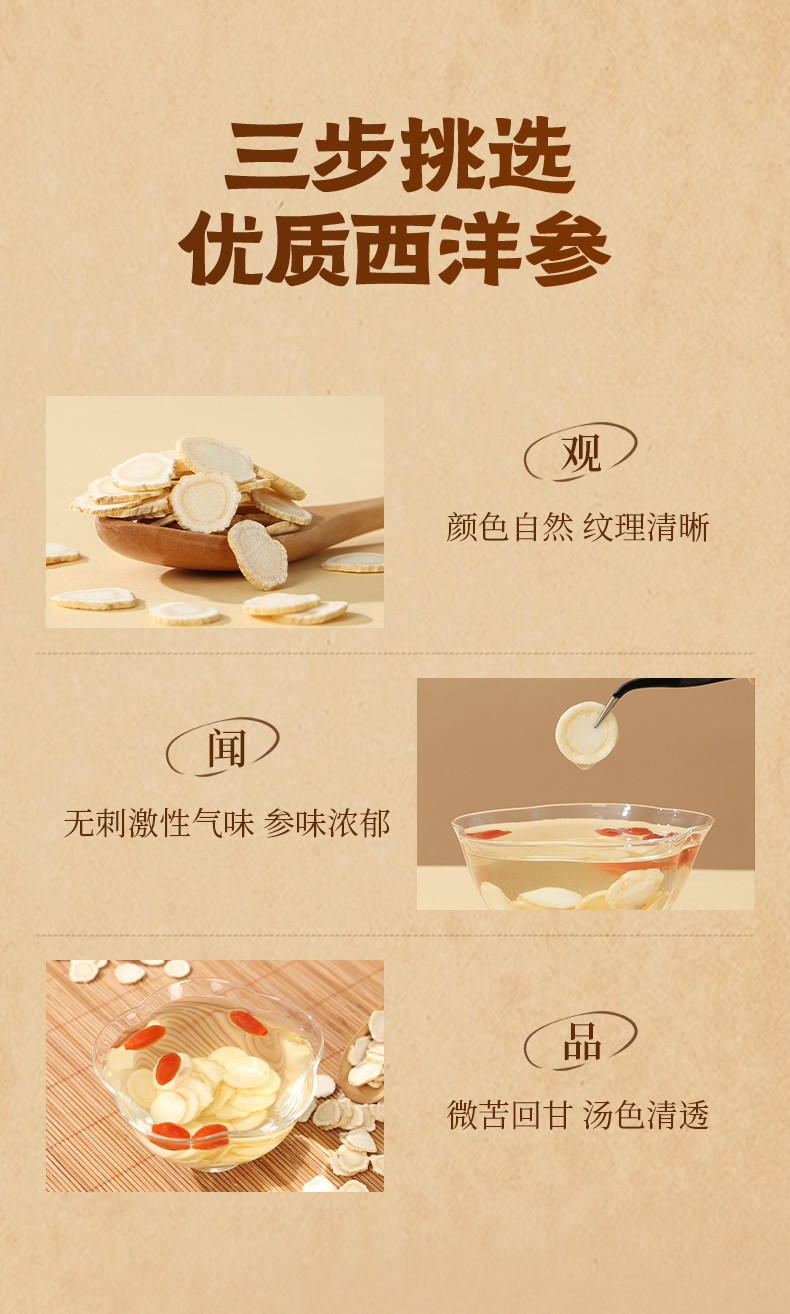 三步挑选
优质西洋参

观
颜色自然 纹理清晰

闻
无刺激性气味 参味浓郁

品
微苦回甘 汤色清透