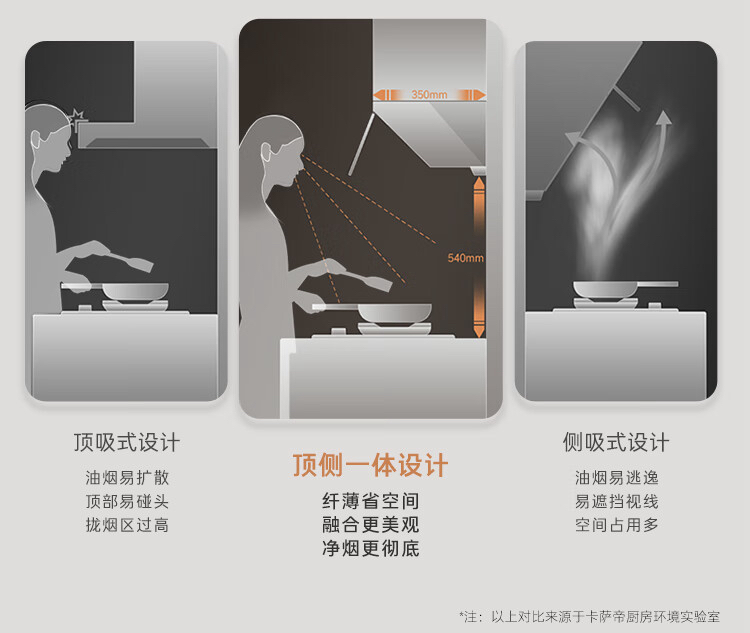 350mm

540mm

顶吸式设计

油烟易扩散
顶部易碰头
拢烟区过高

顶侧一体设计

纤薄省空间
融合更美观
净烟更彻底

侧吸式设计

油烟易逃逸
易遮挡视线
空间占用多

*注：以上对比来源于卡萨帝厨房环境实验室