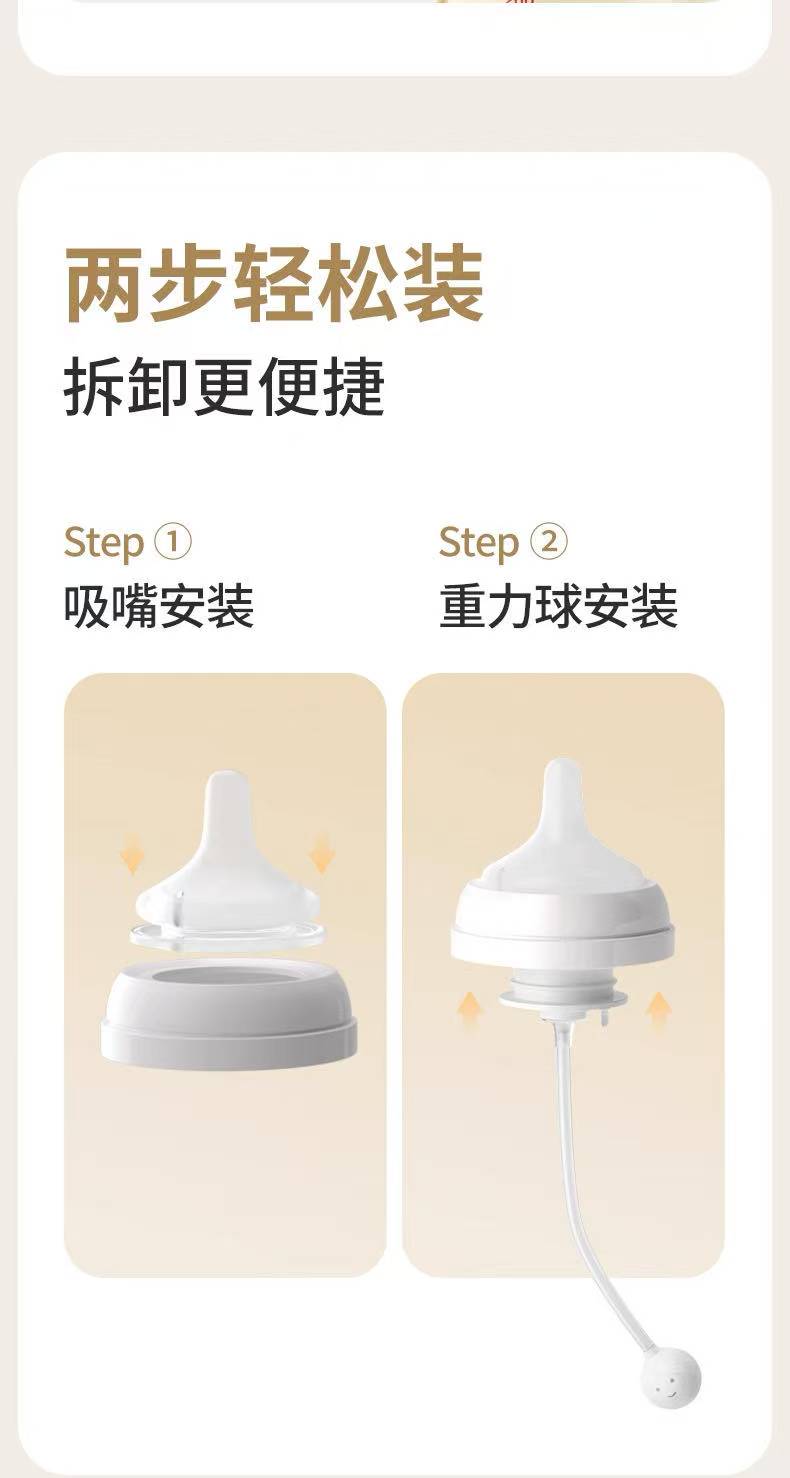 两步轻松装
拆卸更便捷

Step ①
吸嘴安装

Step ②
重力球安装