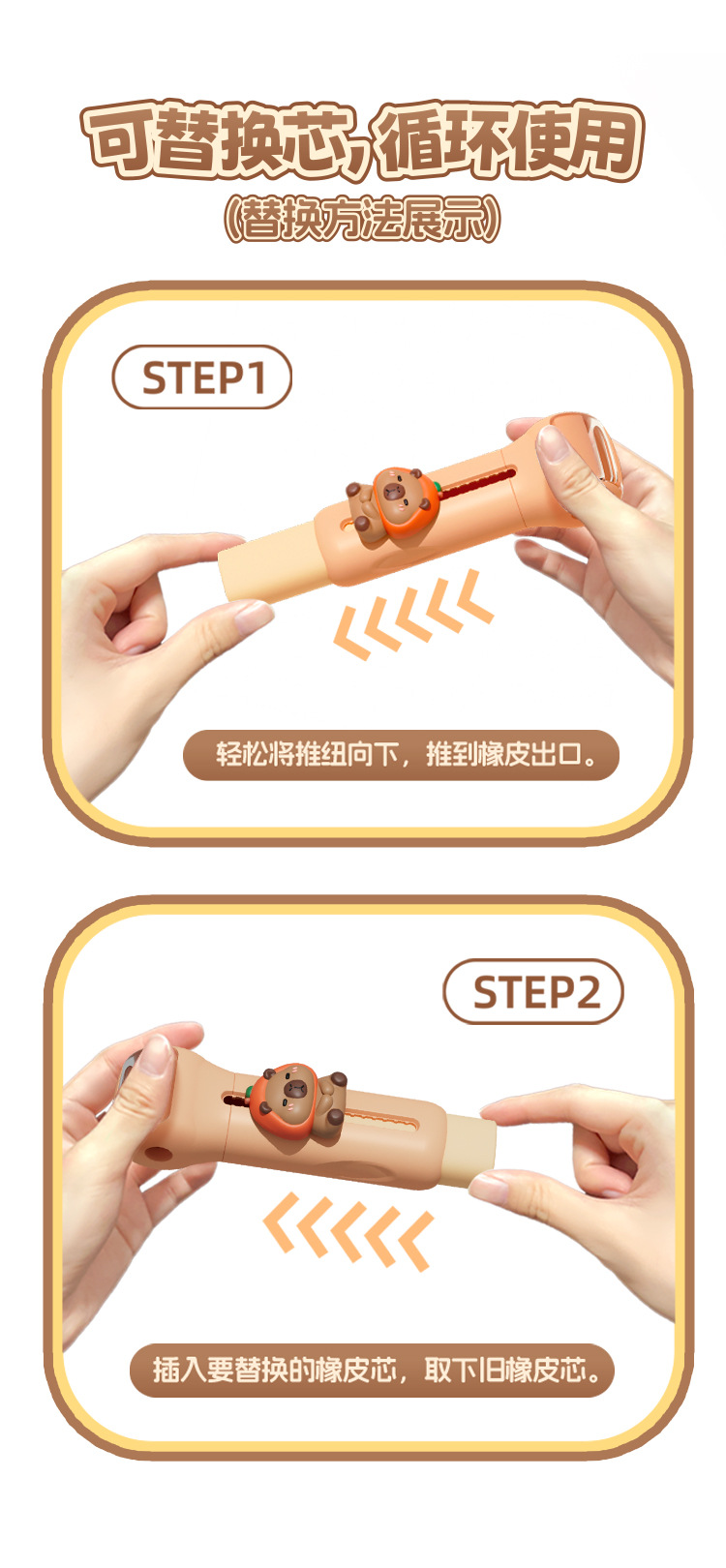 可替换芯，循环使用
（替换方法展示）

STEP1

轻松将推纽向下，推到橡皮出口。

STEP2

插入要替换的橡皮芯，取下旧橡皮芯。