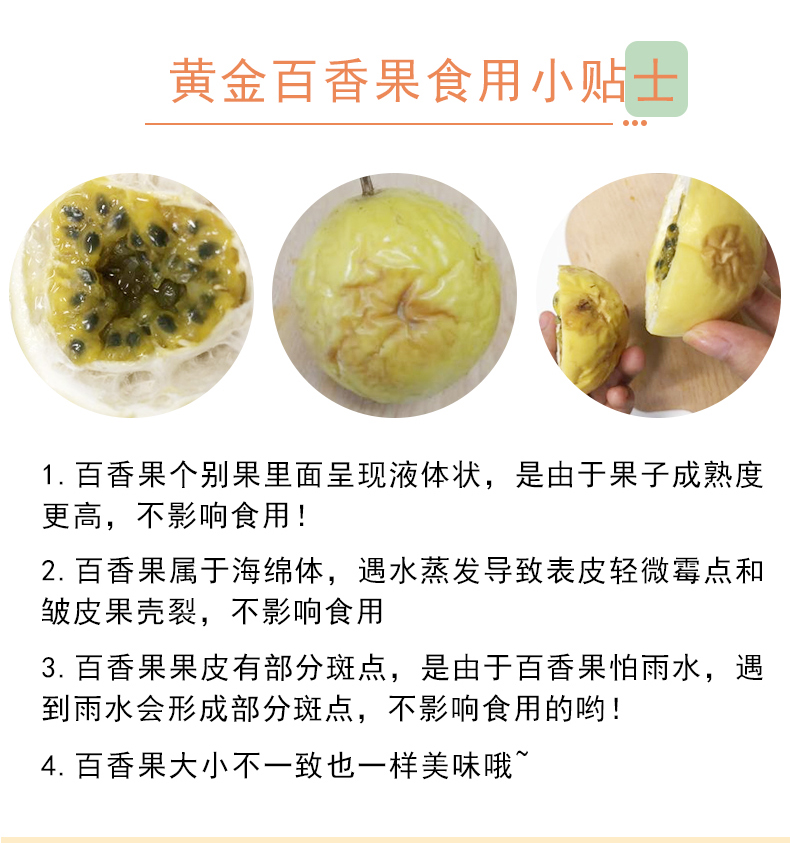 黄金百香果食用小贴士

1. 百香果个别果里面呈现液体状，是由于果子成熟度更高，不影响食用！

2. 百香果属于海绵体，遇水蒸发导致表皮轻微霉点和皱皮果壳裂，不影响食用

3. 百香果果皮有部分斑点，是由于百香果怕雨水，遇到雨水会形成部分斑点，不影响食用的哟！

4. 百香果大小不一致也一样美味哦~