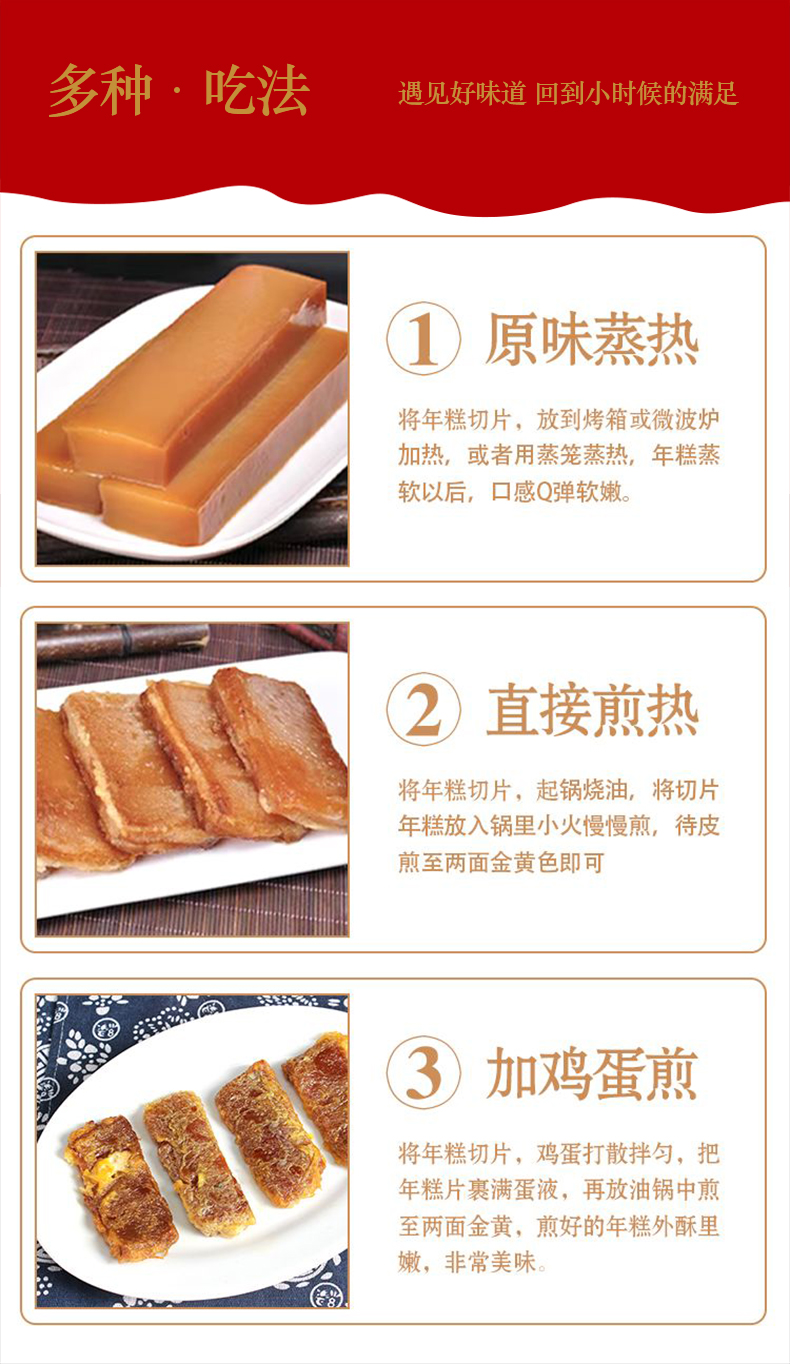 多种 · 吃法

遇见好味道 回到小时候的满足

1 原味蒸热

将年糕切片，放到烤箱或微波炉加热，或者用蒸笼蒸热，年糕蒸软以后，口感Q弹软嫩。

2 直接煎热

将年糕切片，起锅烧油，将切片年糕放入锅里小火慢慢煎，待皮煎至两面金黄色即可

3 加鸡蛋煎

将年糕切片，鸡蛋打散拌匀，把年糕片裹满蛋液，再放油锅中煎至两面金黄，煎好的年糕外酥里嫩，非常美味。