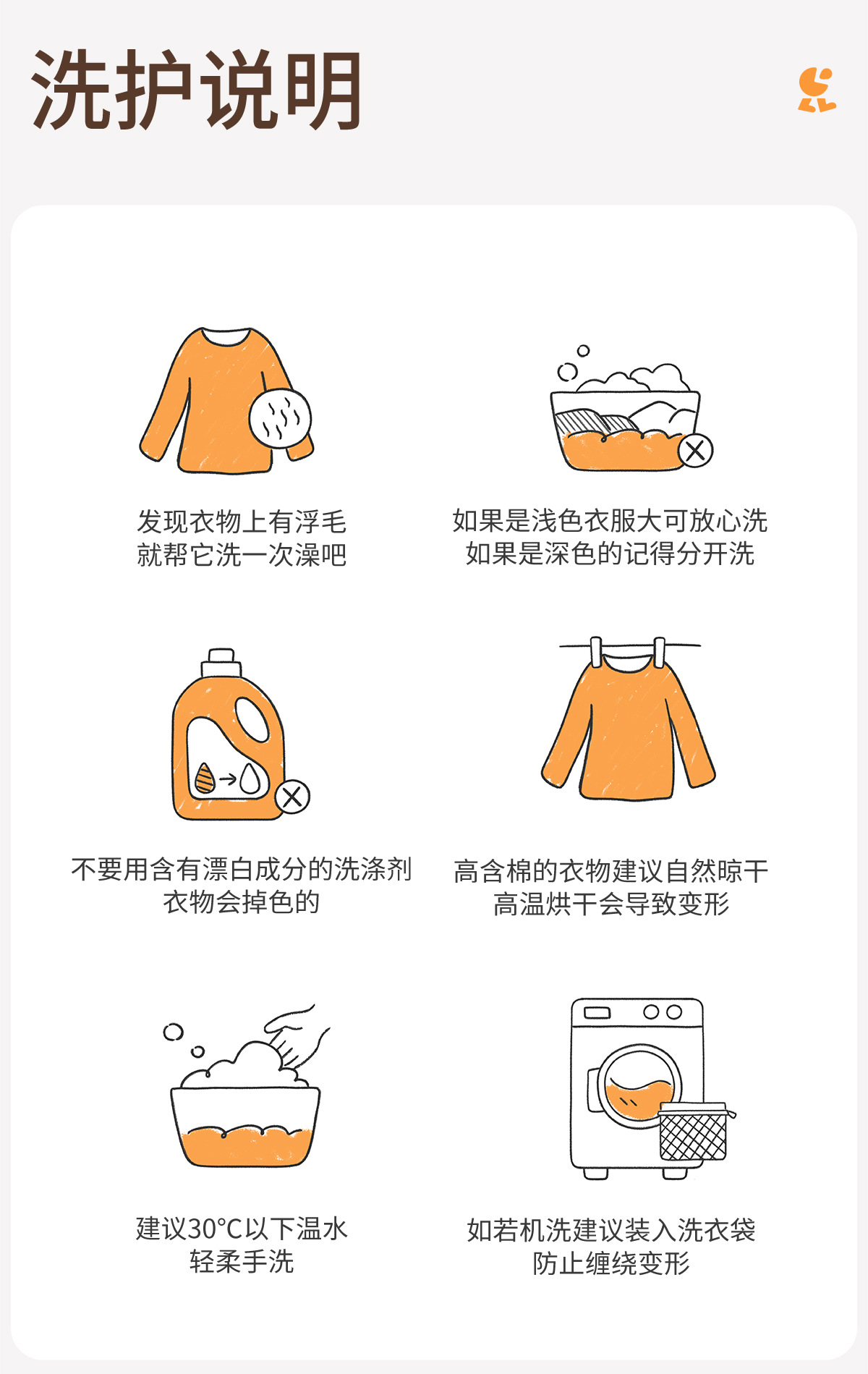 洗护说明

发现衣物上有浮毛
就帮它洗一次澡吧

如果是浅色衣服大可放心洗
如果是深色的记得分开洗

不要用含有漂白成分的洗涤剂
衣物会掉色的

高含棉的衣物建议自然晾干
高温烘干会导致变形

建议30°C以下温水
轻柔手洗

如若机洗建议装入洗衣袋
防止缠绕变形