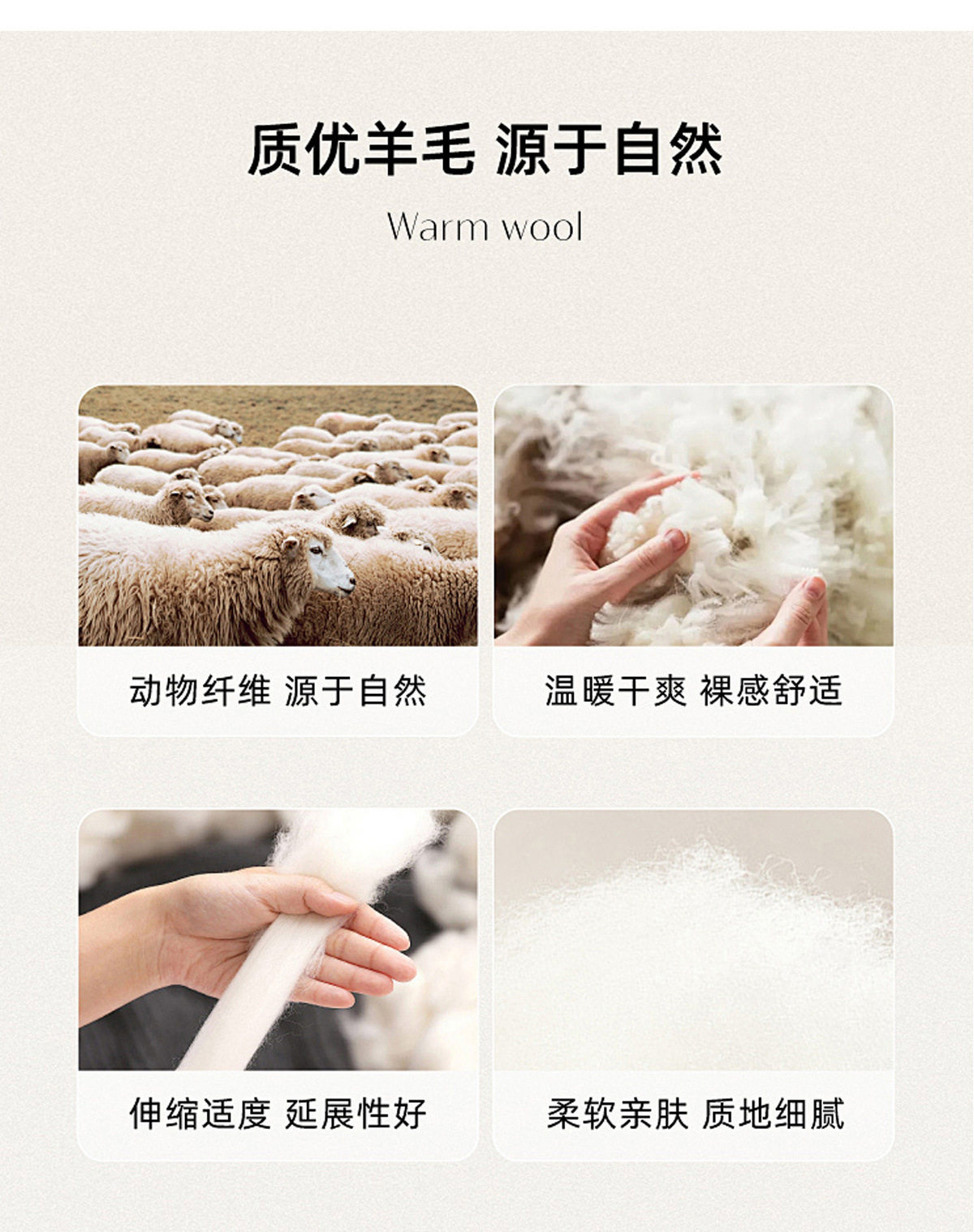 质优羊毛 源于自然

Warm wool

动物纤维 源于自然

温暖干爽 裸感舒适

伸缩适度 延展性好

柔软亲肤 质地细腻