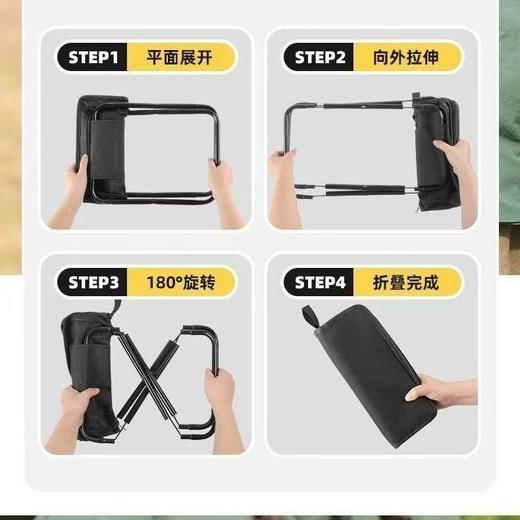 STEP1 平面展开

STEP2 向外拉伸

STEP3 180°旋转

STEP4 折叠完成