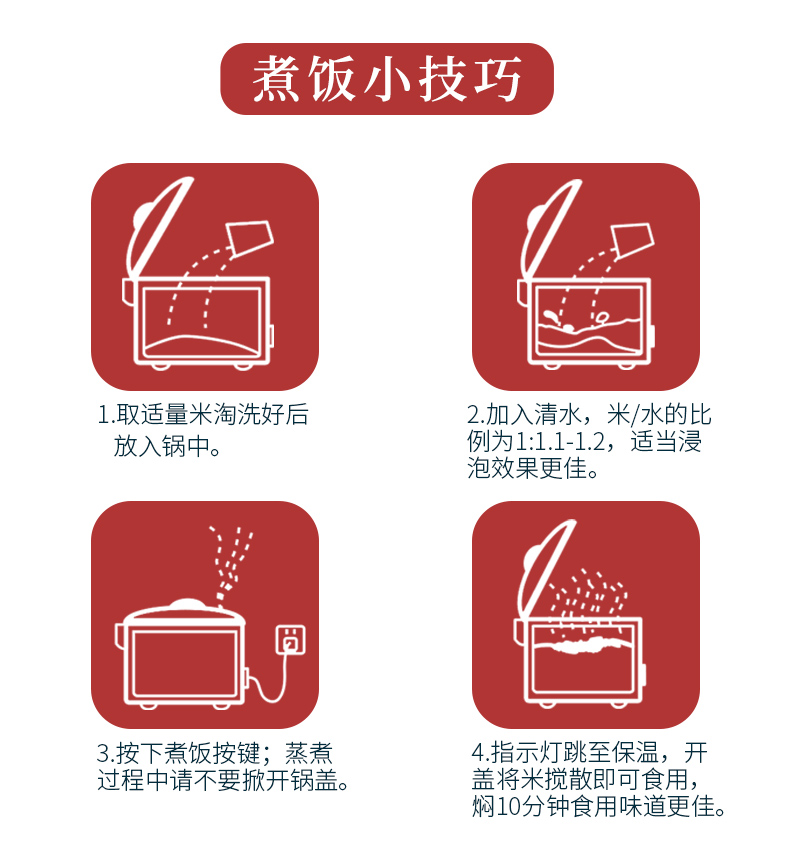 煮饭小技巧

1.取适量米淘洗好后放入锅中。

2.加入清水，米/水的比例为1:1.1-1.2，适当浸泡效果更佳。

3.按下煮饭按键；蒸煮过程中请不要掀开锅盖。

4.指示灯跳至保温，开盖将米搅散即可食用，焖10分钟食用味道更佳。