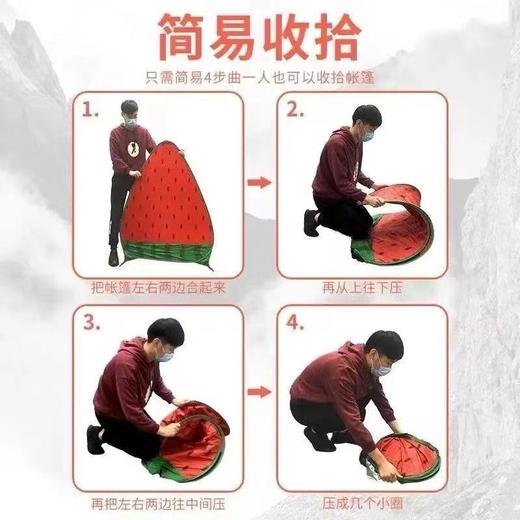 简易收拾

只需简易4步曲一人也可以收拾帐篷

1.

把帐篷左右两边合起来

2.

再从上往下压

3.

再把左右两边往中间压

4.

压成几个小圈