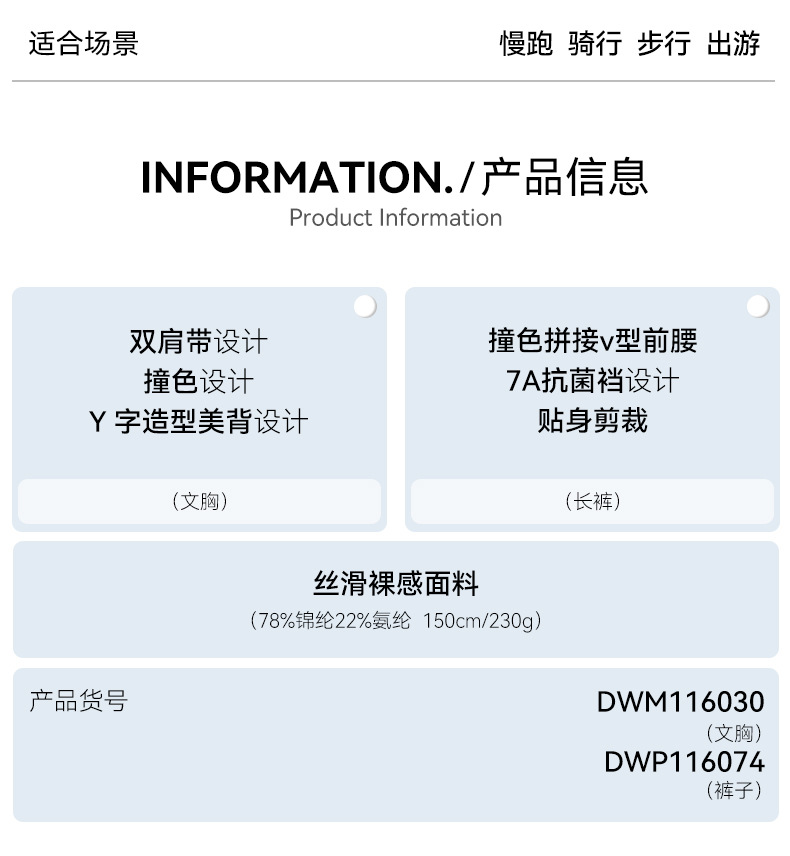 适合场景

慢跑 骑行 步行 出游

INFORMATION./产品信息
Product Information

双肩带设计
撞色设计
Y 字造型美背设计

（文胸）

撞色拼接v型前腰
7A抗菌裆设计
贴身剪裁

（长裤）

丝滑裸感面料
（78%锦纶22%氨纶 150cm/230g）

产品货号

DWM116030
（文胸）
DWP116074
（裤子）