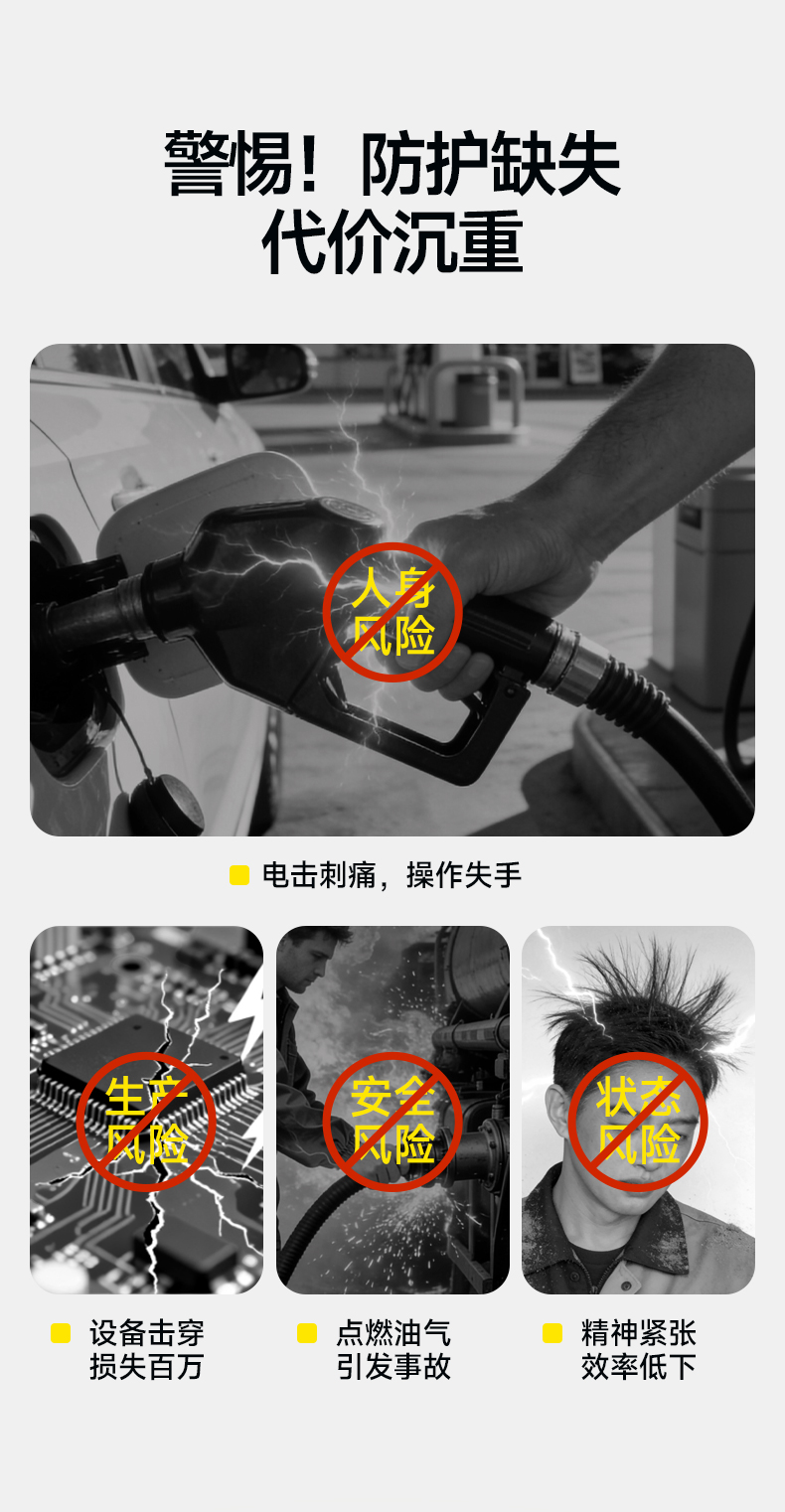 警惕！防护缺失
代价沉重

人身
风险

电击刺痛，操作失手

生产
风险

安全
风险

状态
风险

设备击穿
损失百万

点燃油气
引发事故

精神紧张
效率低下