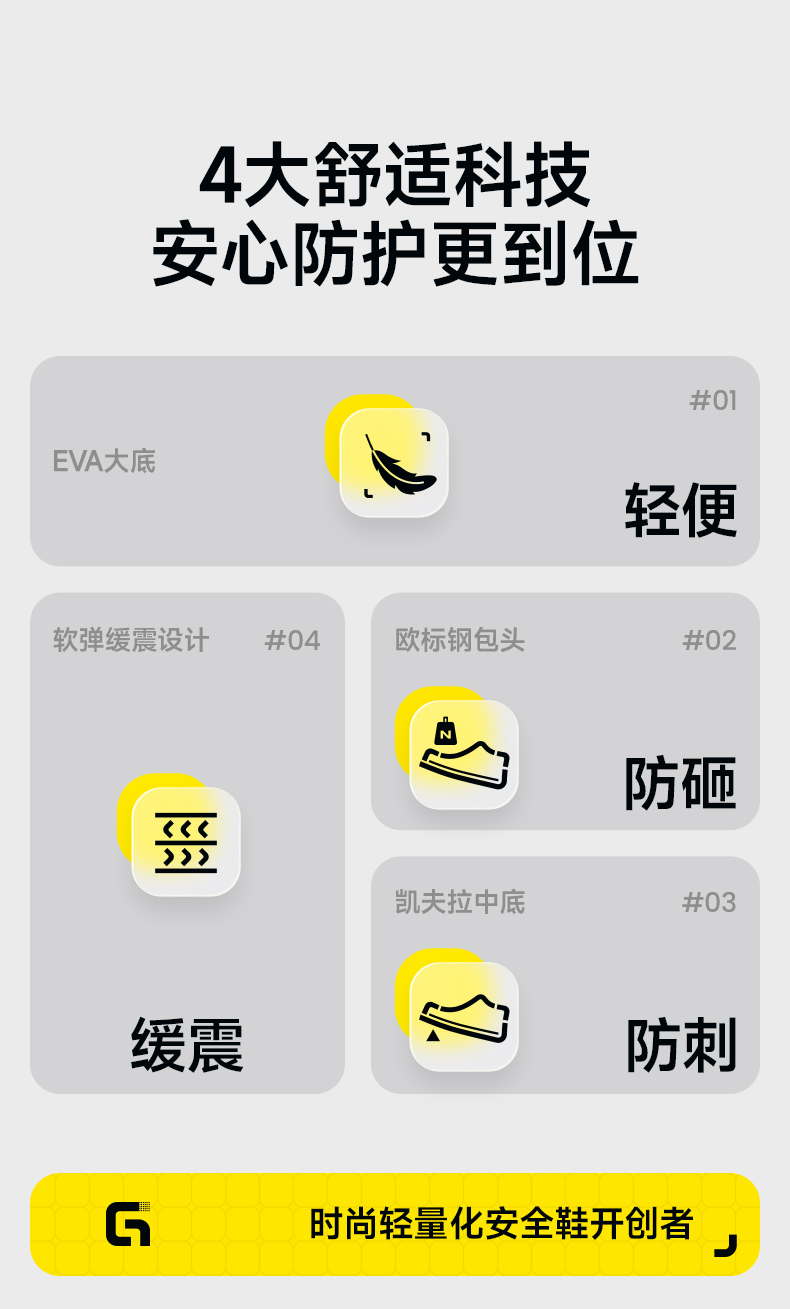 4大舒适科技
安心防护更到位

#01

EVA大底

轻便

软弹缓震设计

#04

缓震

欧标钢包头

#02

防砸

凯夫拉中底

#03

防刺

时尚轻量化安全鞋开创者