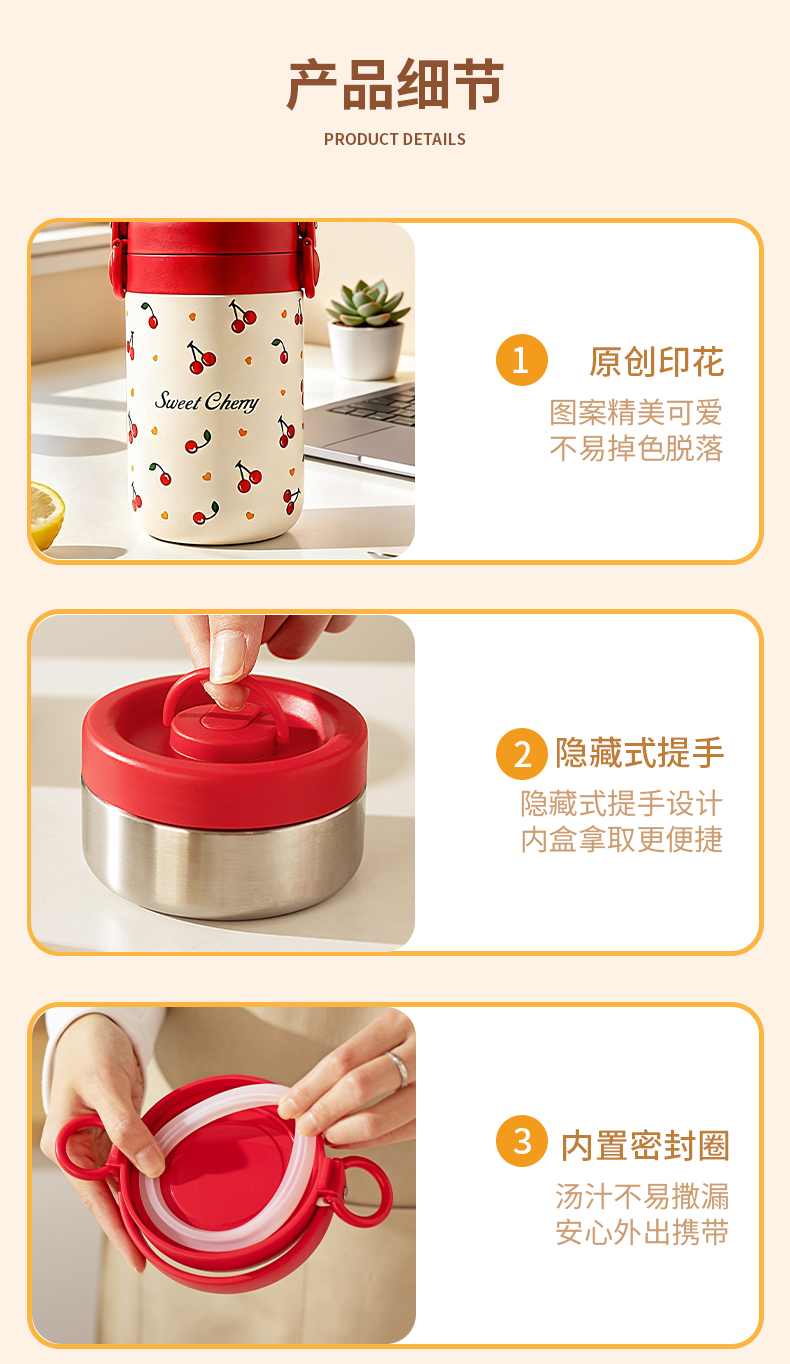 产品细节
PRODUCT DETAILS

Sweet Cherry

1 原创印花
图案精美可爱
不易掉色脱落

2 隐藏式提手
隐藏式提手设计
内盒拿取更便捷

3 内置密封圈
汤汁不易撒漏
安心外出携带