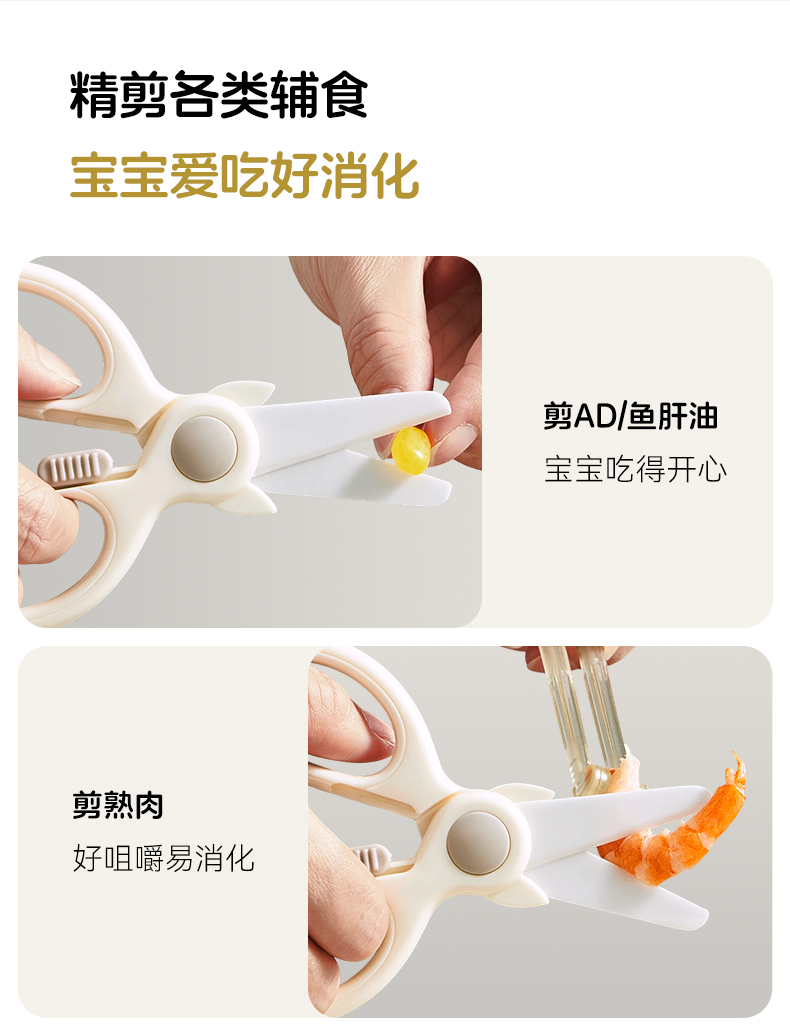 精剪各类辅食

宝宝爱吃好消化

剪AD/鱼肝油

宝宝吃得开心

剪熟肉

好咀嚼易消化